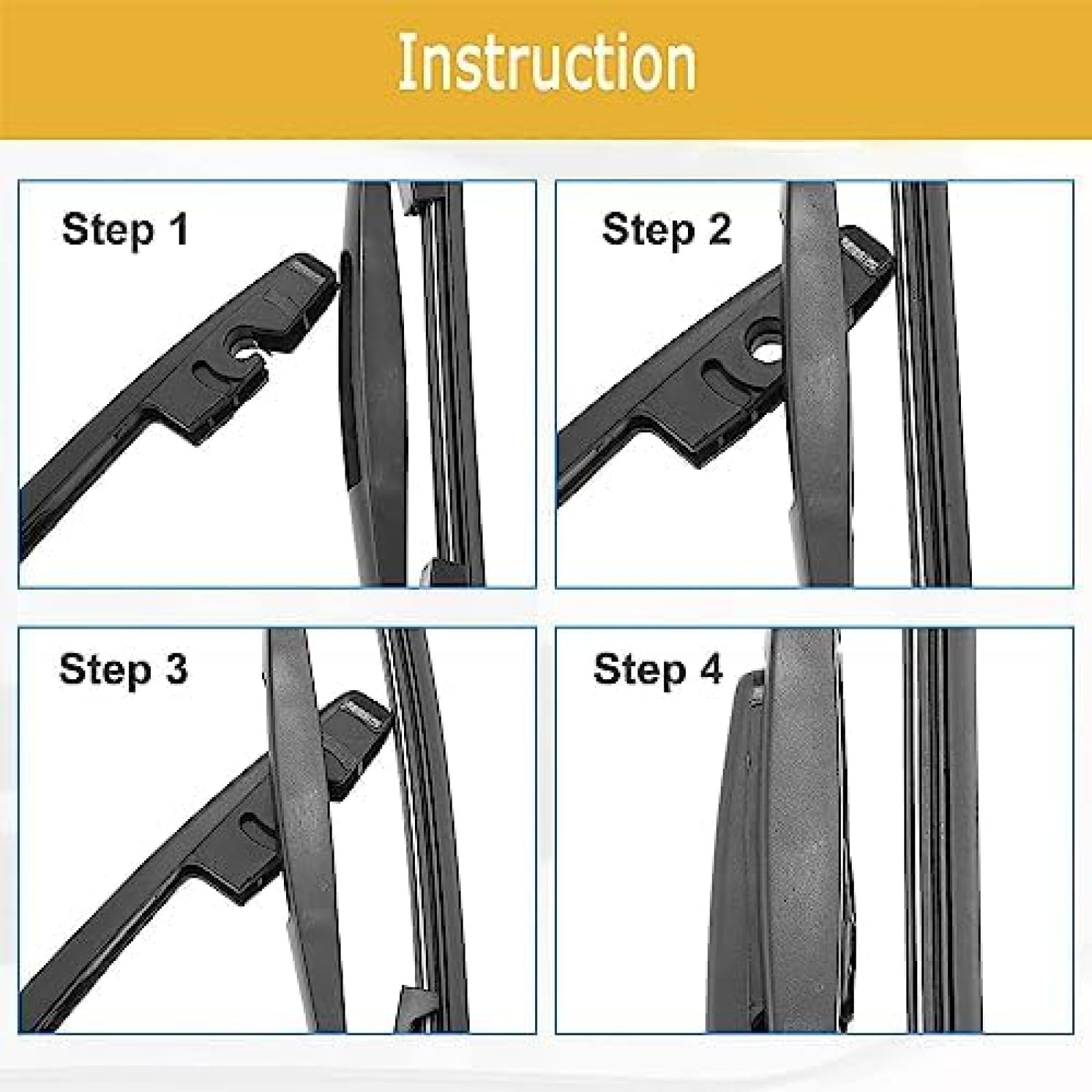 Instruction

Step 1

Step 2

Step 3

Step 4