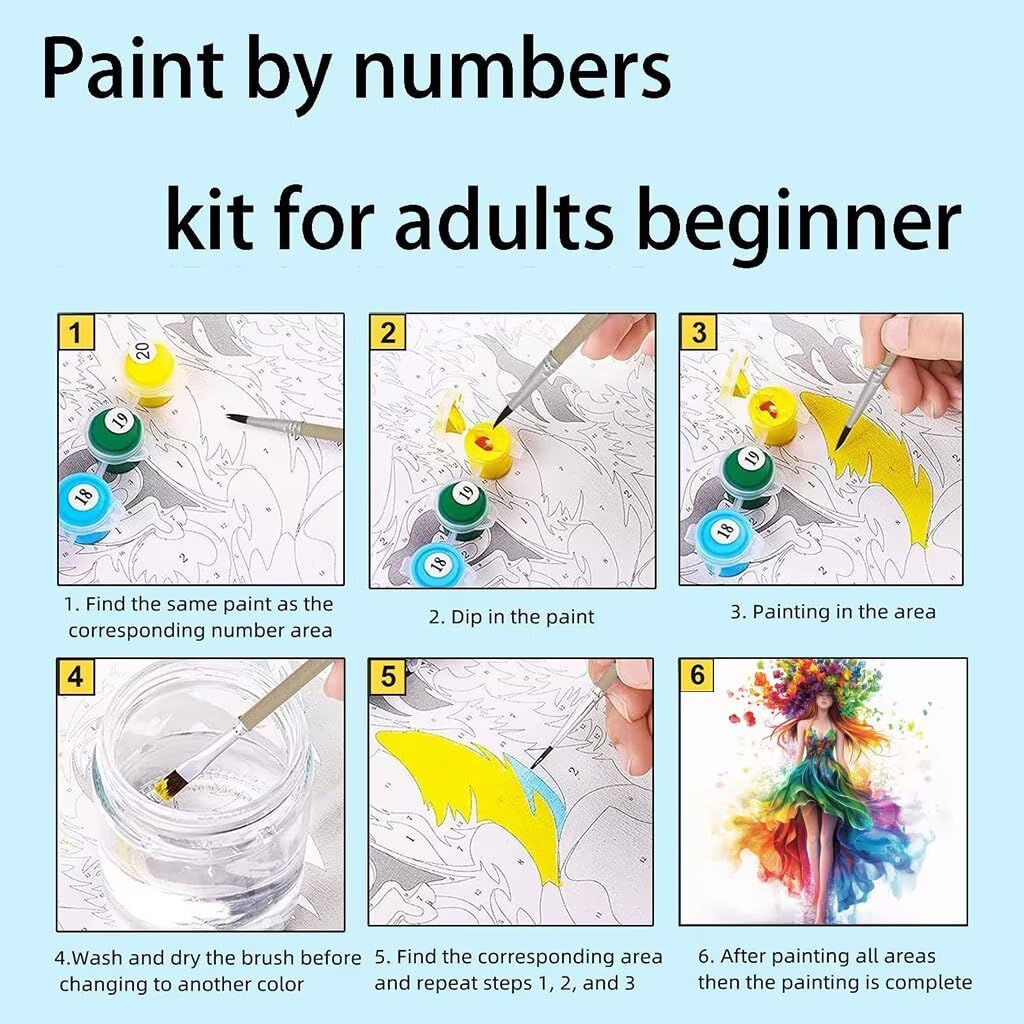 Paint by numbers

kit for adults beginner

1

20

19

18

1. Find the same paint as the corresponding number area

2

19

18

2. Dip in the paint

3

19

18

3. Painting in the area

4

4.Wash and dry the brush before changing to another color

5

5. Find the corresponding area and repeat steps 1, 2, and 3

6

6. After painting all areas then the painting is complete