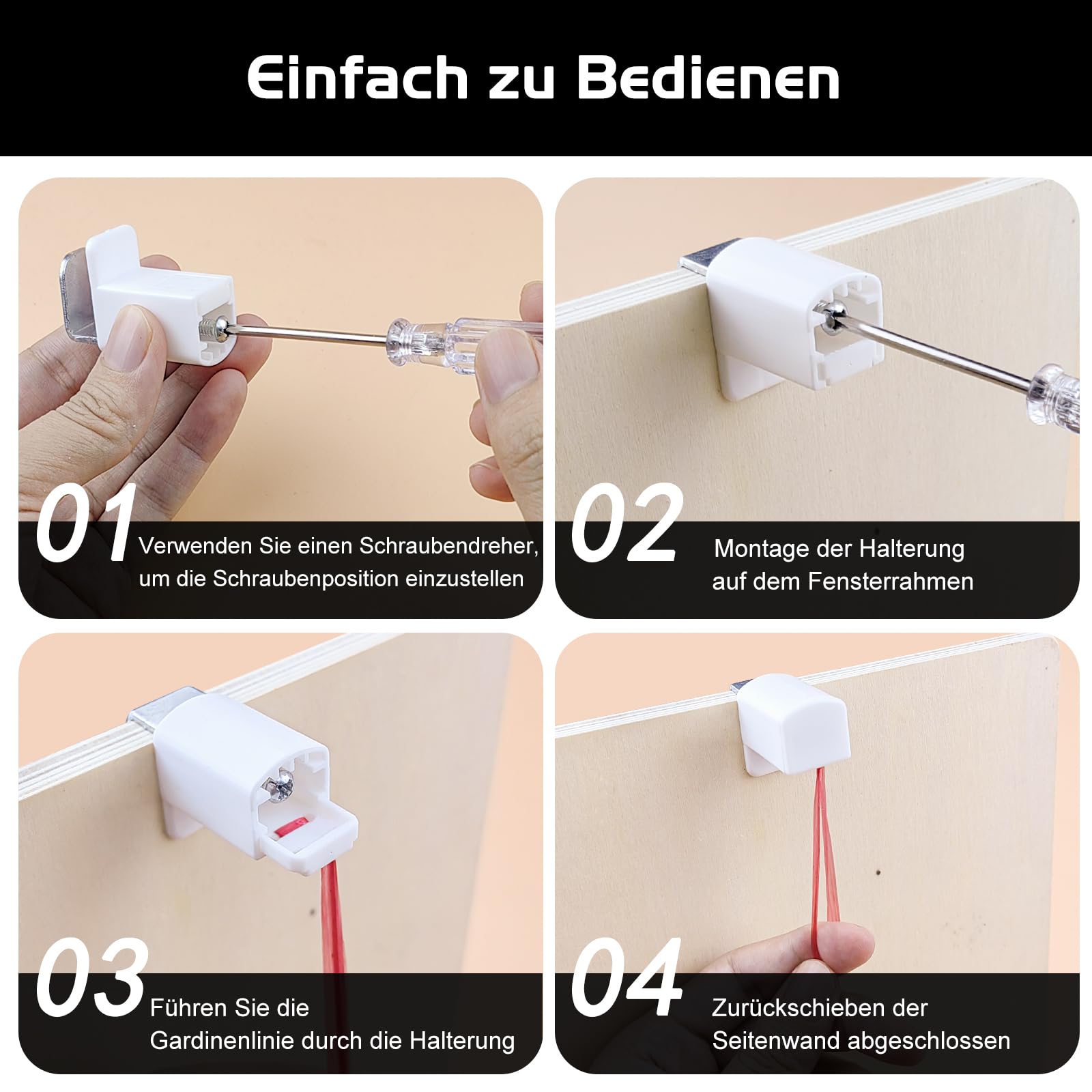 Einfach zu Bedienen

01 Verwenden Sie einen Schraubendreher, um die Schraubenposition einzustellen

02 Montage der Halterung auf dem Fensterrahmen

03 Führen Sie die Gardinenlinie durch die Halterung

04 Zurückschieben der Seitenwand abgeschlossen