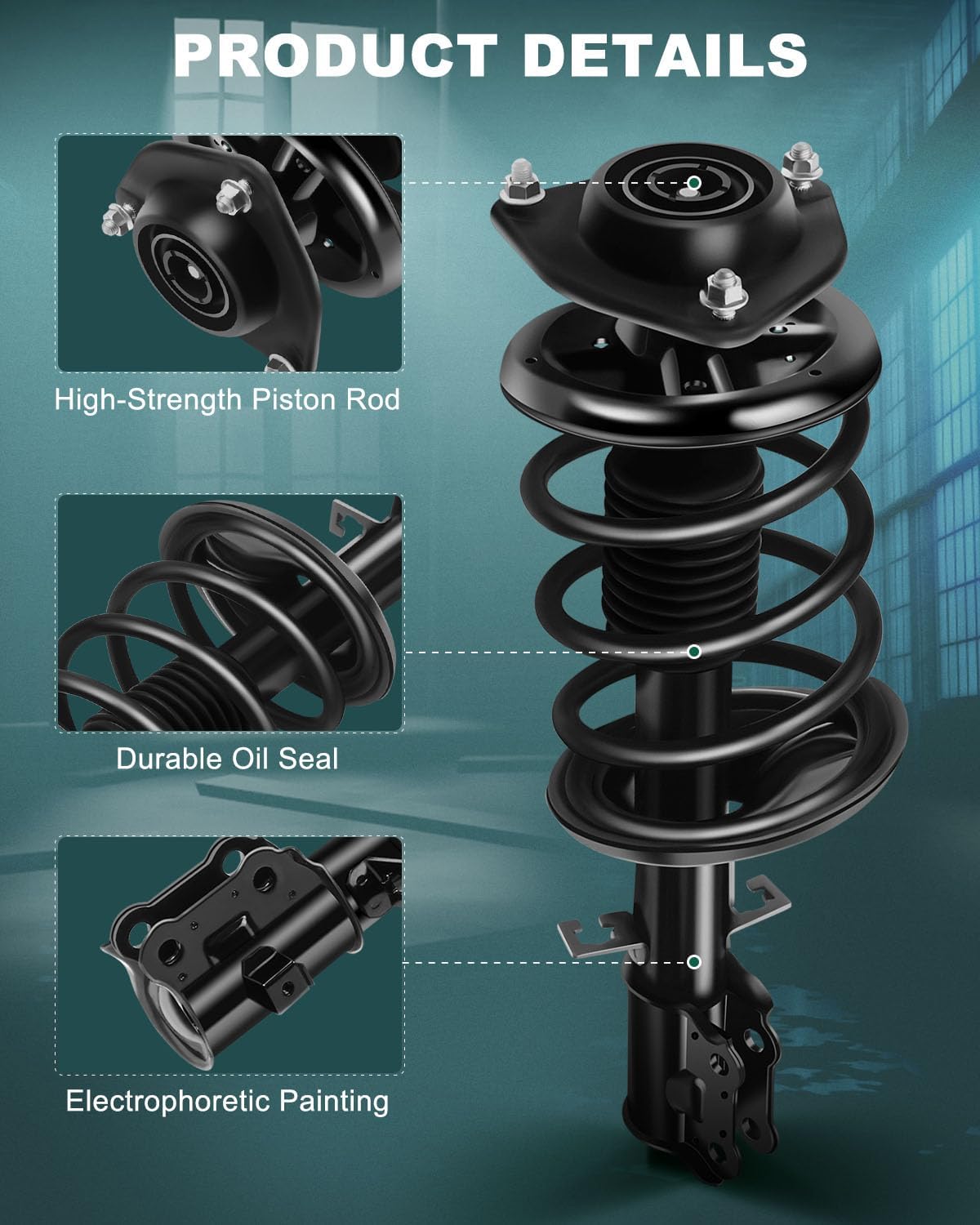 PRODUCT DETAILS

High-Strength Piston Rod

Durable Oil Seal

Electrophoretic Painting