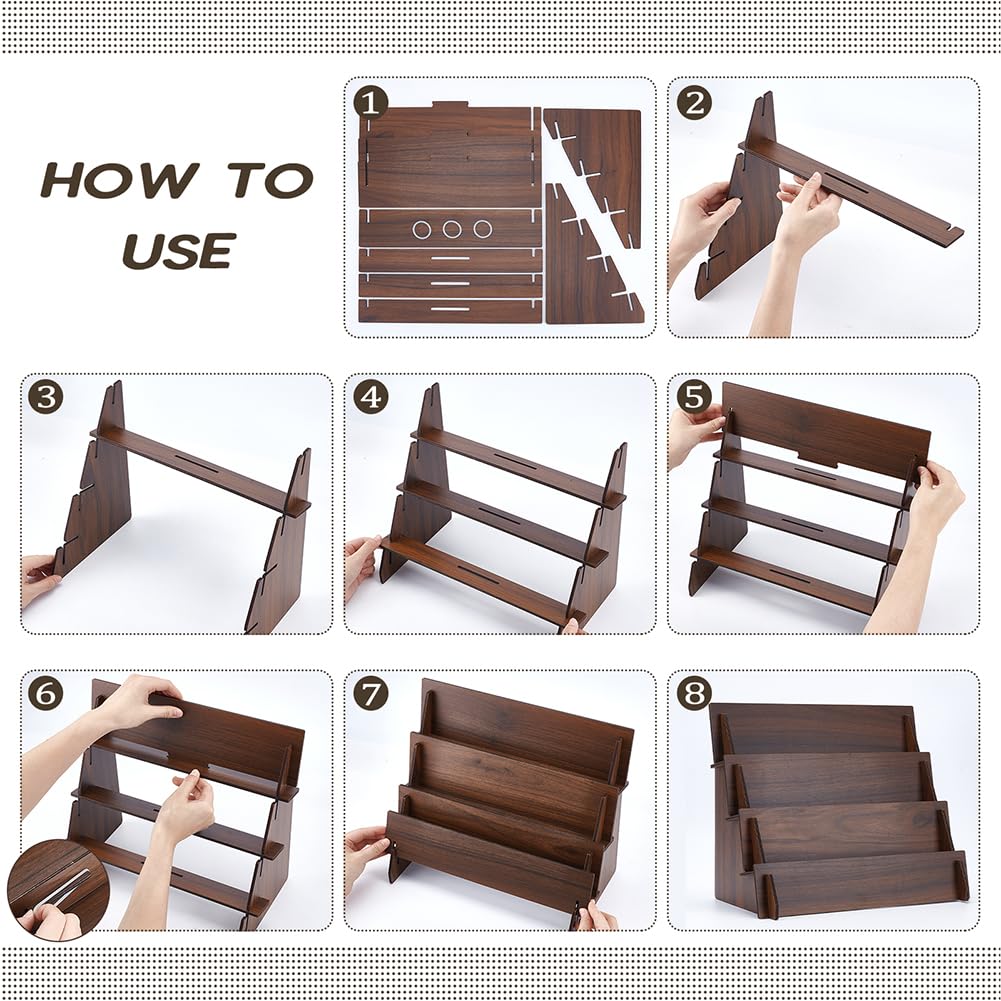 HOW TO USE

1

2

3

4

5

6

7

8