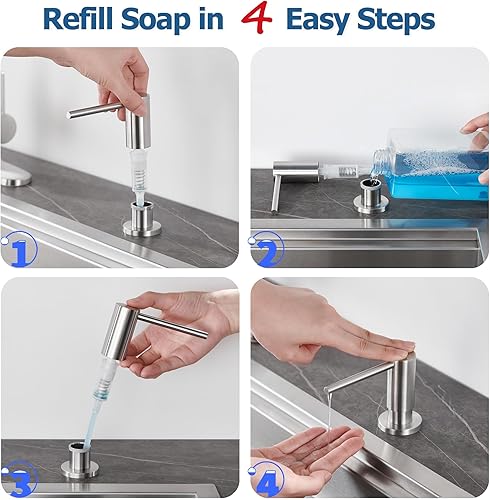 Refill Soap in 4 Easy Steps

1

2

3

4