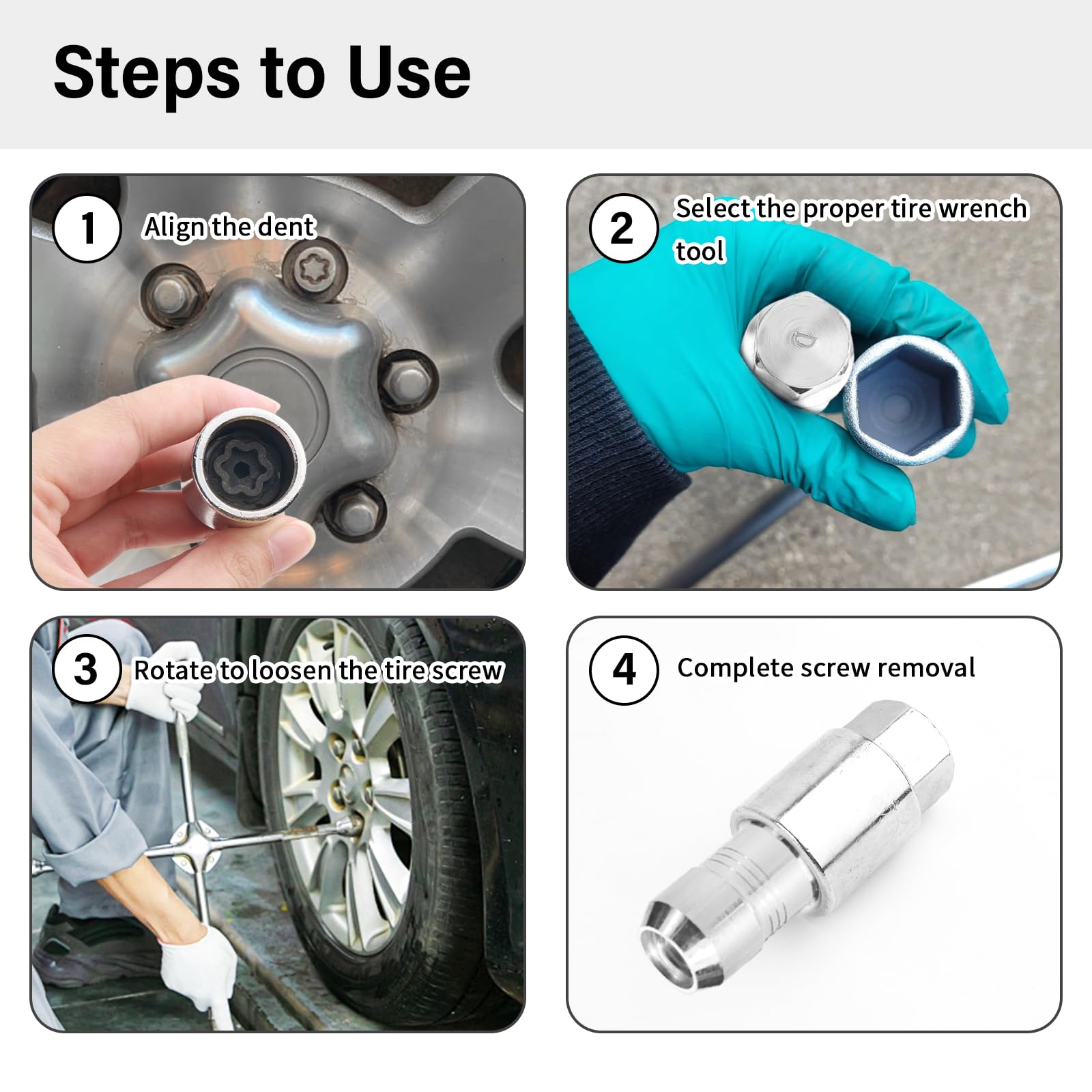 Steps to Use

1 Align the dent

2 Select the proper tire wrench tool

3 Rotate to loosen the tire screw

4 Complete screw removal