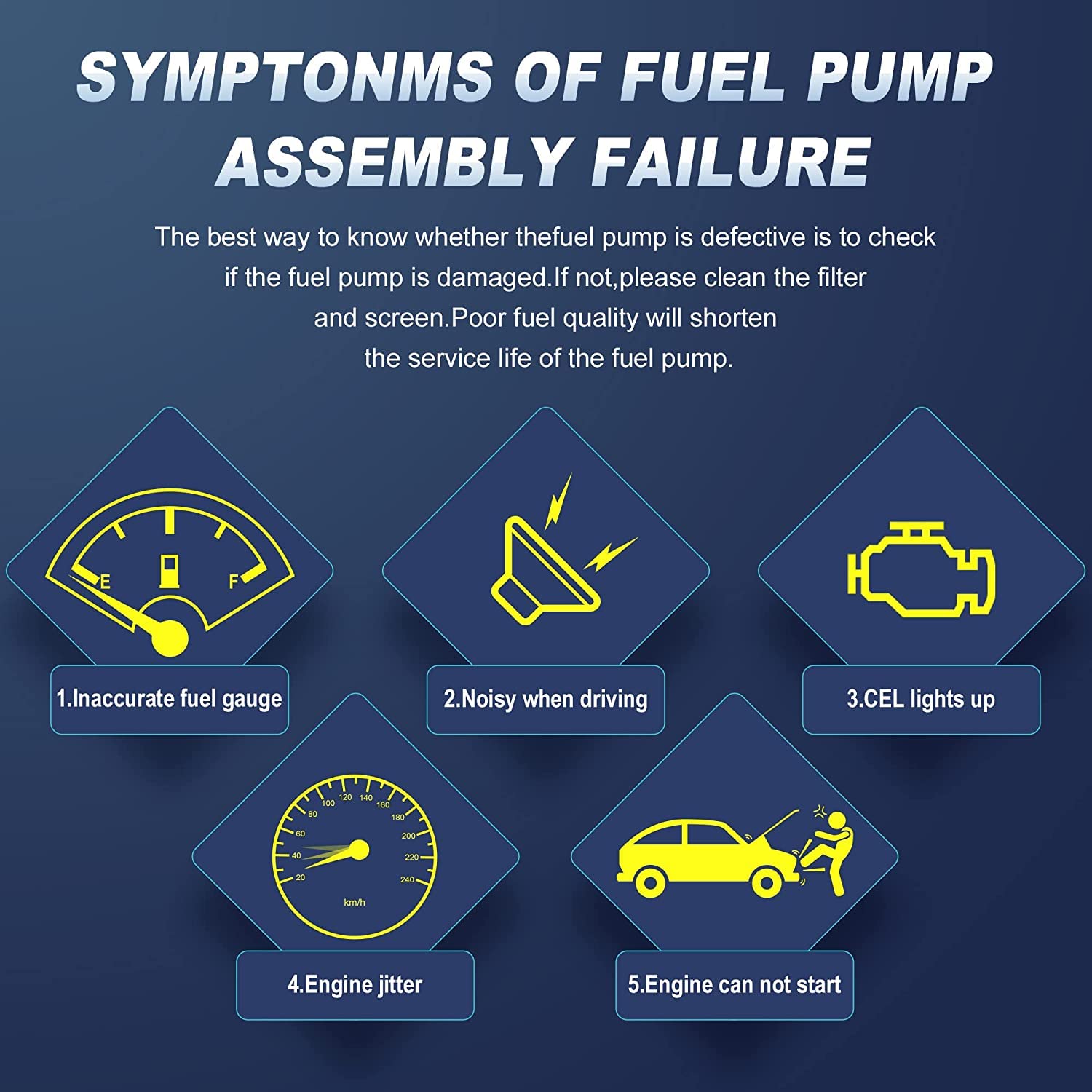 SYMPTONMS OF FUEL PUMP ASSEMBLY FAILURE

The best way to know whether thefuel pump is defective is to check if the fuel pump is damaged.If not,please clean the filter and screen.Poor fuel quality will shorten the service life of the fuel pump.

E F

1.Inaccurate fuel gauge

2.Noisy when driving

3.CEL lights up

20 40 60 80 100 120 140 160 180 200 220 240 km/h

4.Engine jitter

5.Engine can not start