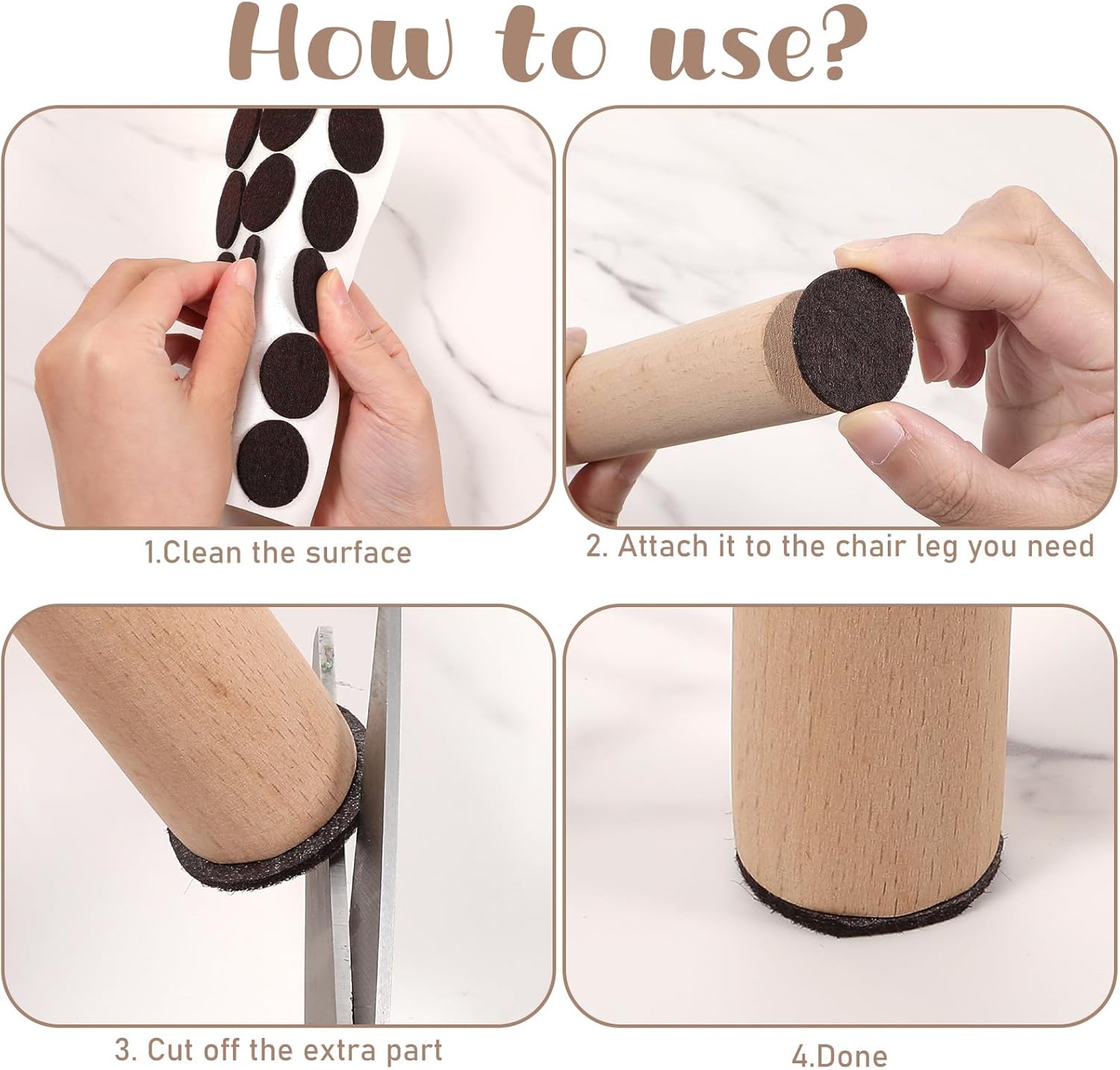 How to use?

1.Clean the surface

2. Attach it to the chair leg you need

3. Cut off the extra part

4.Done