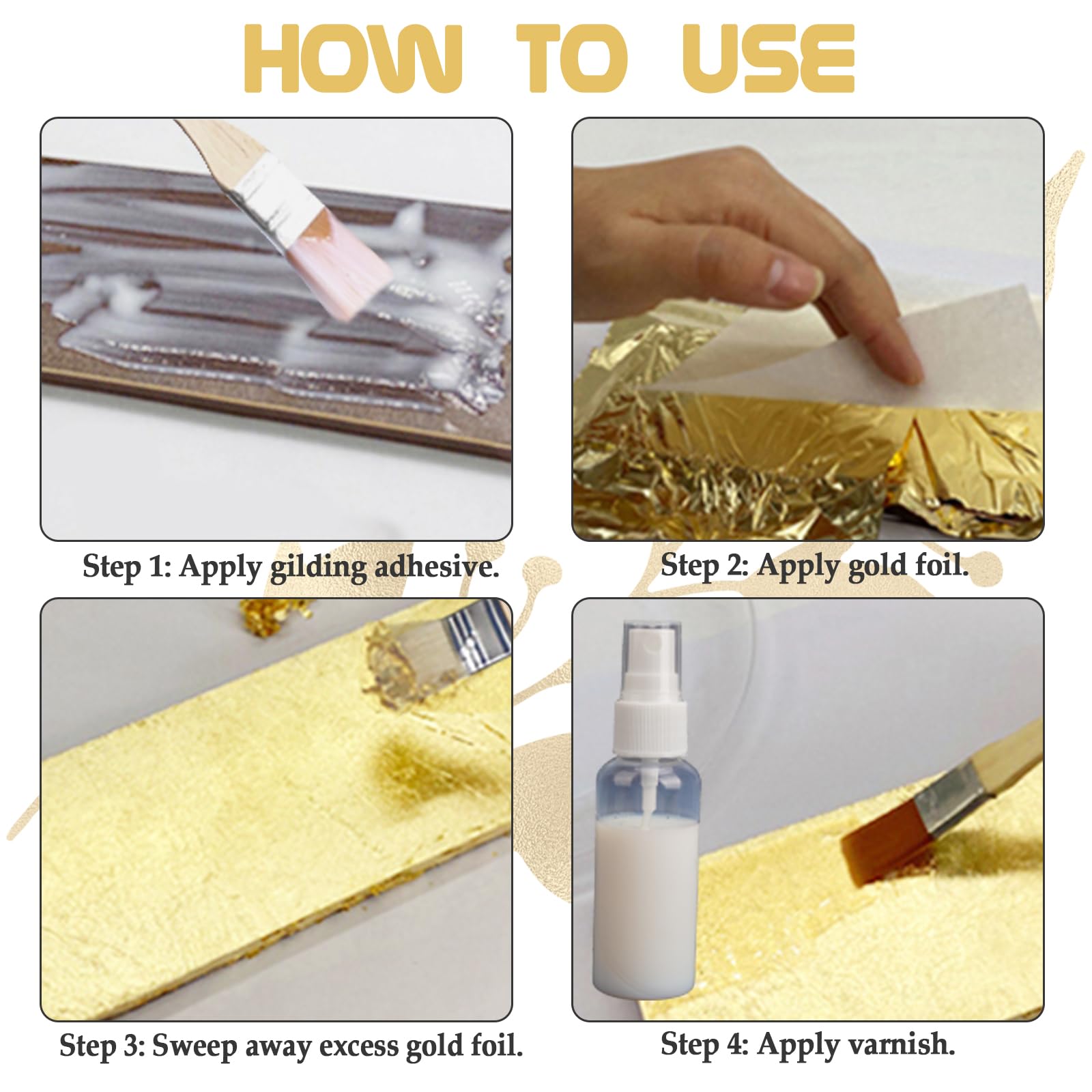 HOW TO USE

Step 1: Apply gilding adhesive.

Step 2: Apply gold foil.

Step 3: Sweep away excess gold foil.

Step 4: Apply varnish.