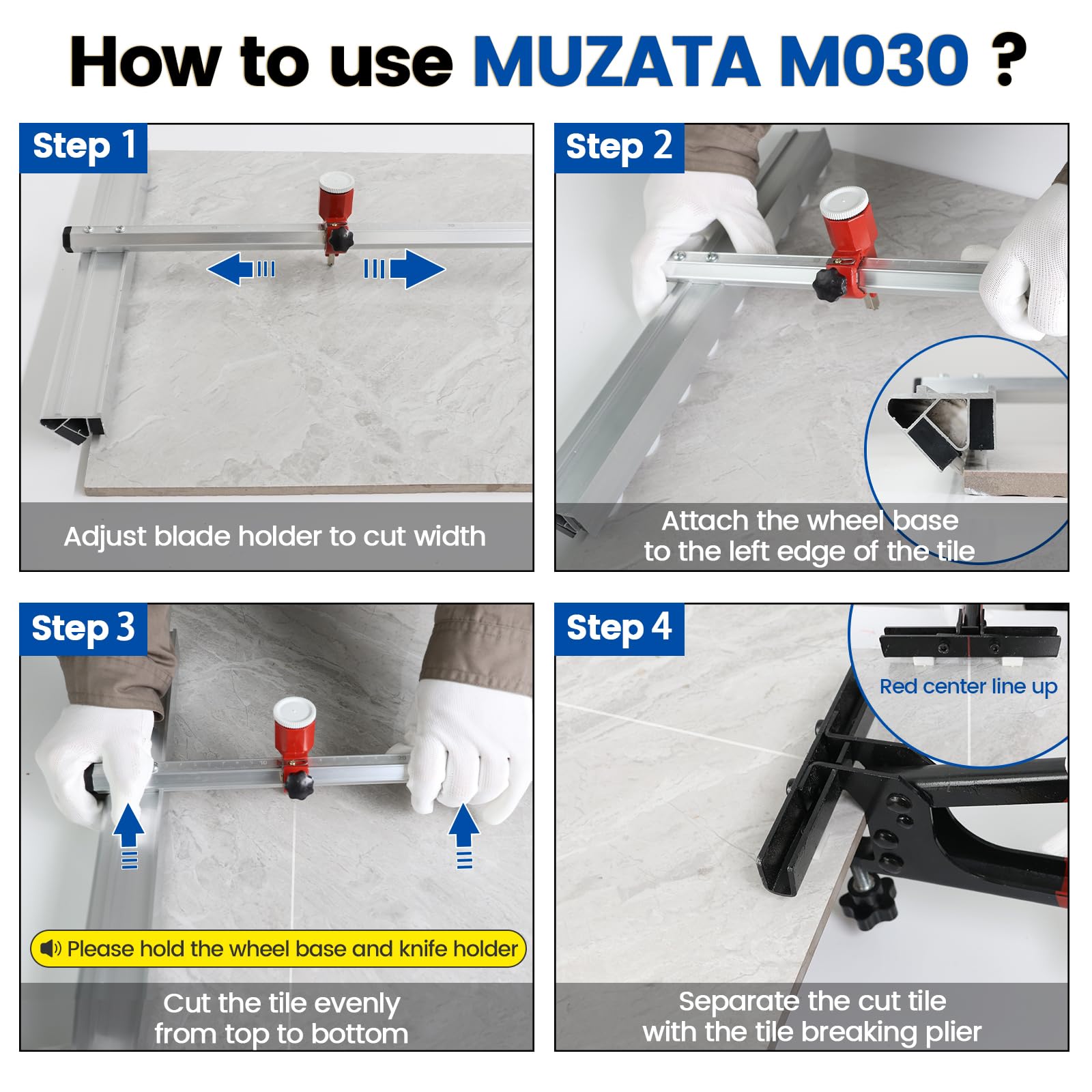 How to use MUZATA M030 ?

Step 1

Adjust blade holder to cut width

Step 2

Attach the wheel base to the left edge of the tile

Step 3

Please hold the wheel base and knife holder

Cut the tile evenly from top to bottom

Step 4

Red center line up

Separate the cut tile with the tile breaking plier