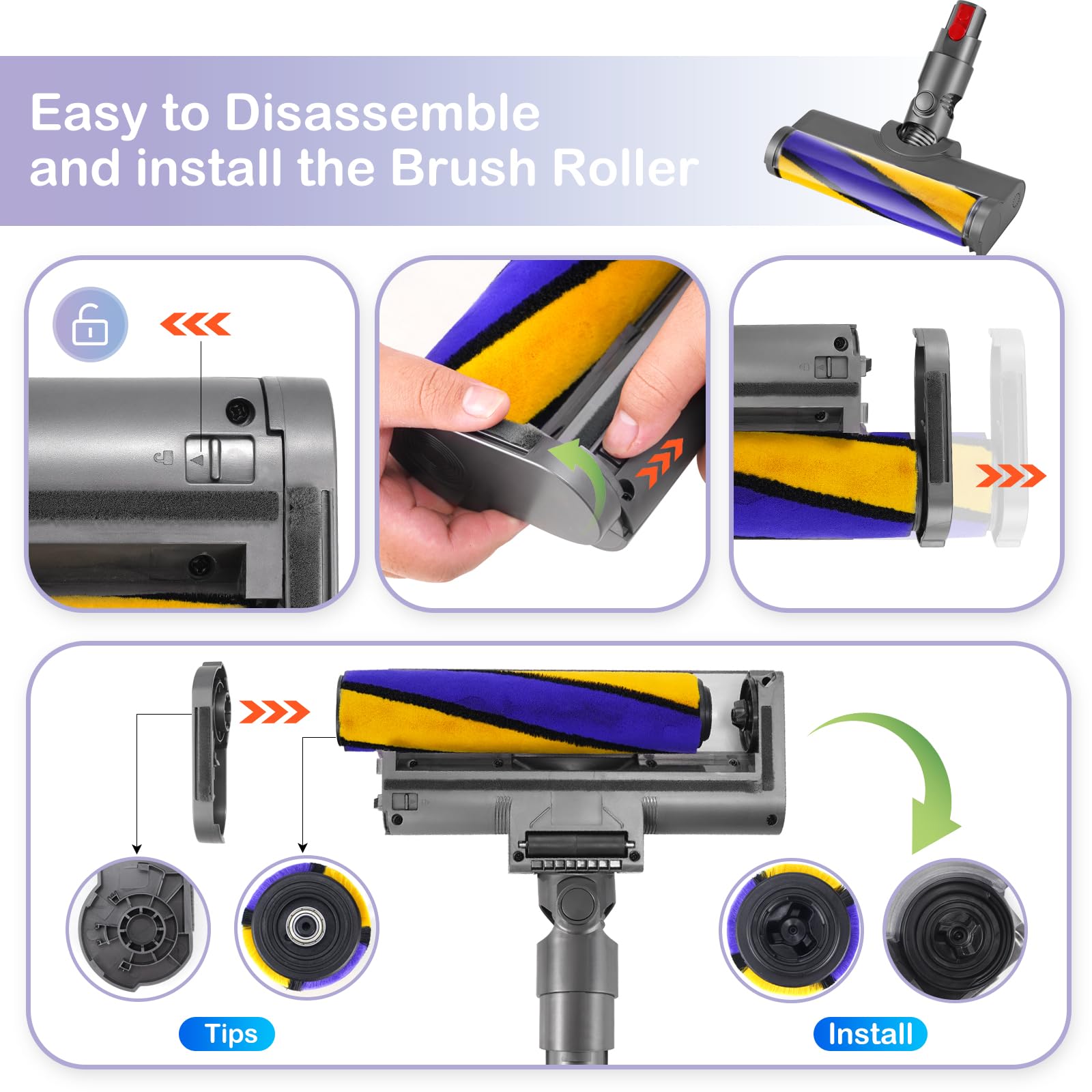 Easy to Disassemble and install the Brush Roller

Tips

Install