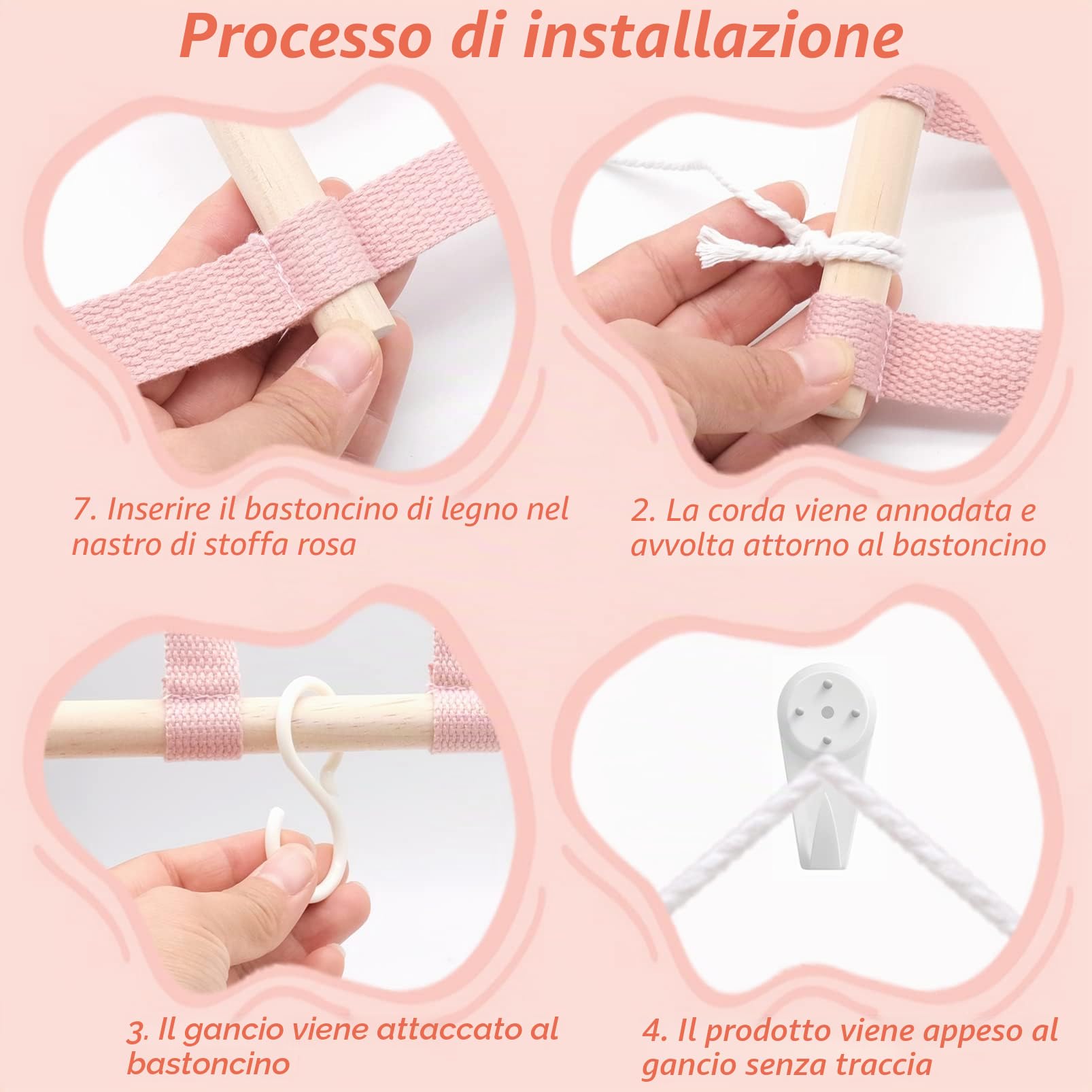 Processo di installazione

7. Inserire il bastoncino di legno nel nastro di stoffa rosa

2. La corda viene annodata e avvolta attorno al bastoncino

3. Il gancio viene attaccato al bastoncino

4. Il prodotto viene appeso al gancio senza traccia