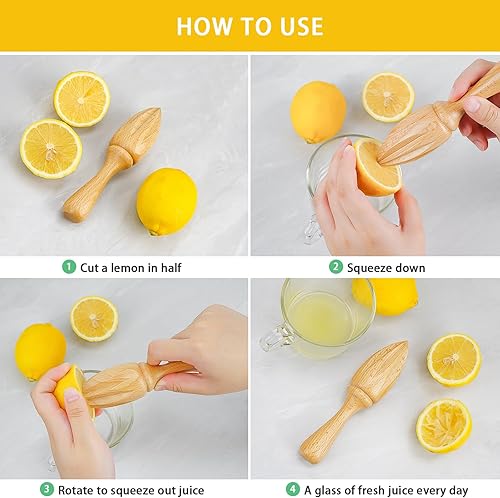 HOW TO USE

1 Cut a lemon in half

2 Squeeze down

3 Rotate to squeeze out juice

4 A glass of fresh juice every day