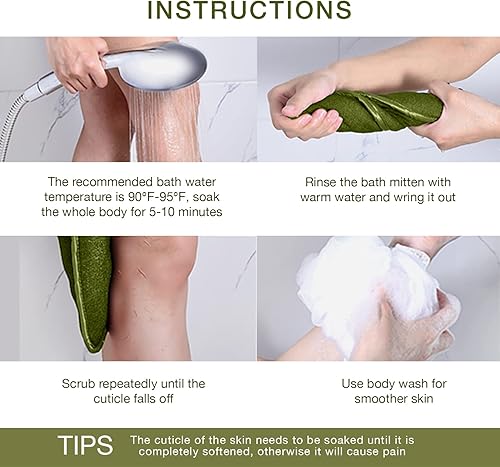 INSTRUCTIONS

The recommended bath water temperature is 90°F-95°F, soak the whole body for 5-10 minutes

Rinse the bath mitten with warm water and wring it out

Scrub repeatedly until the cuticle falls off

Use body wash for smoother skin

TIPS The cuticle of the skin needs to be soaked until it is completely softened, otherwise it will cause pain