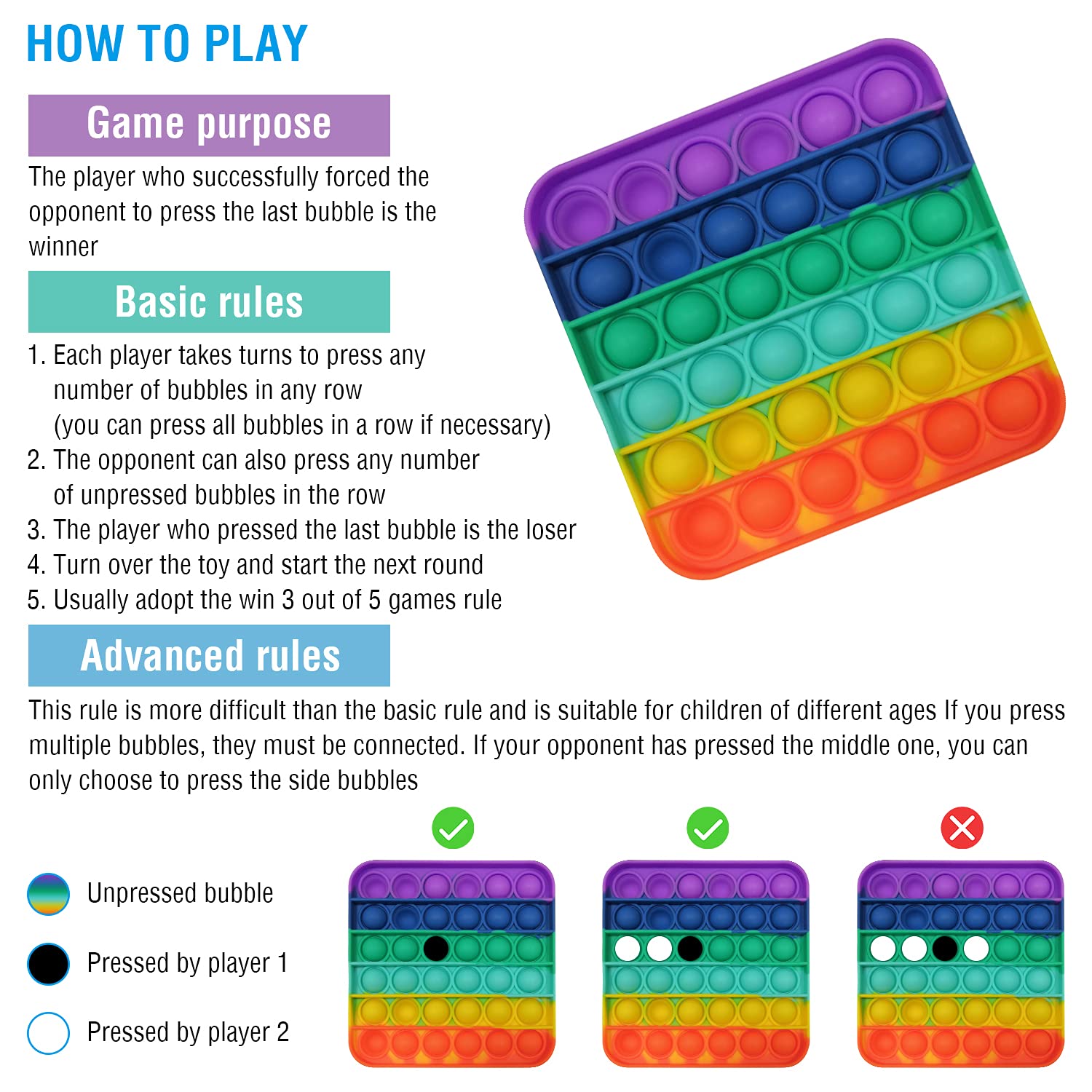 HOW TO PLAY

Game purpose

The player who successfully forced the opponent to press the last bubble is the winner

Basic rules

1. Each player takes turns to press any number of bubbles in any row (you can press all bubbles in a row if necessary)
2. The opponent can also press any number of unpressed bubbles in the row
3. The player who pressed the last bubble is the loser
4. Turn over the toy and start the next round
5. Usually adopt the win 3 out of 5 games rule

Advanced rules

This rule is more difficult than the basic rule and is suitable for children of different ages If you press multiple bubbles, they must be connected. If your opponent has pressed the middle one, you can only choose to press the side bubbles

Unpressed bubble

Pressed by player 1

Pressed by player 2