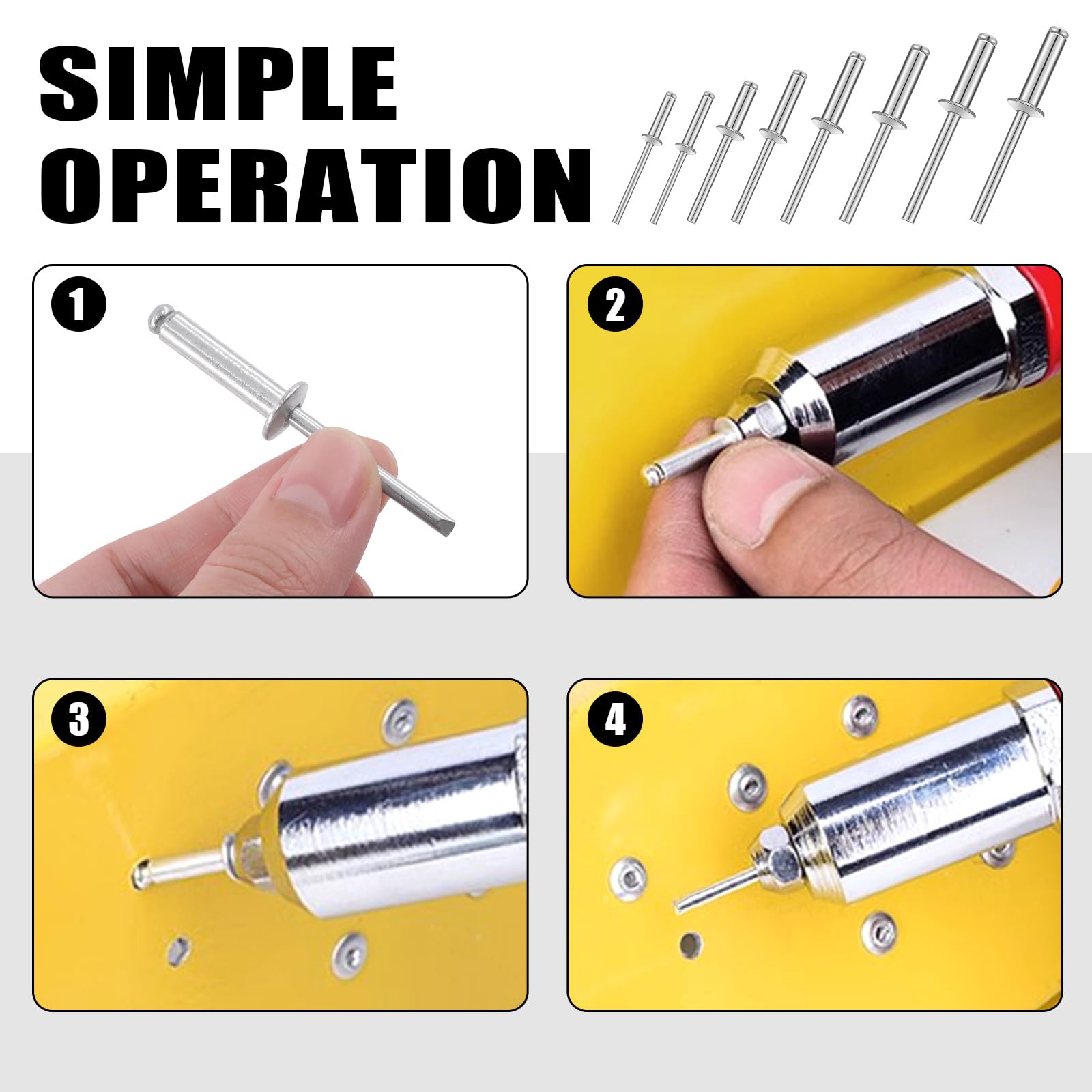 SIMPLE OPERATION

1

2

3

4