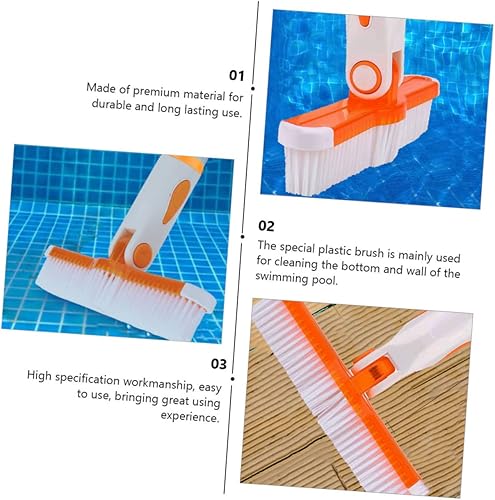 01

Made of premium material for durable and long lasting use.

02

The special plastic brush is mainly used for cleaning the bottom and wall of the swimming pool.

03

High specification workmanship, easy to use, bringing great using experience.