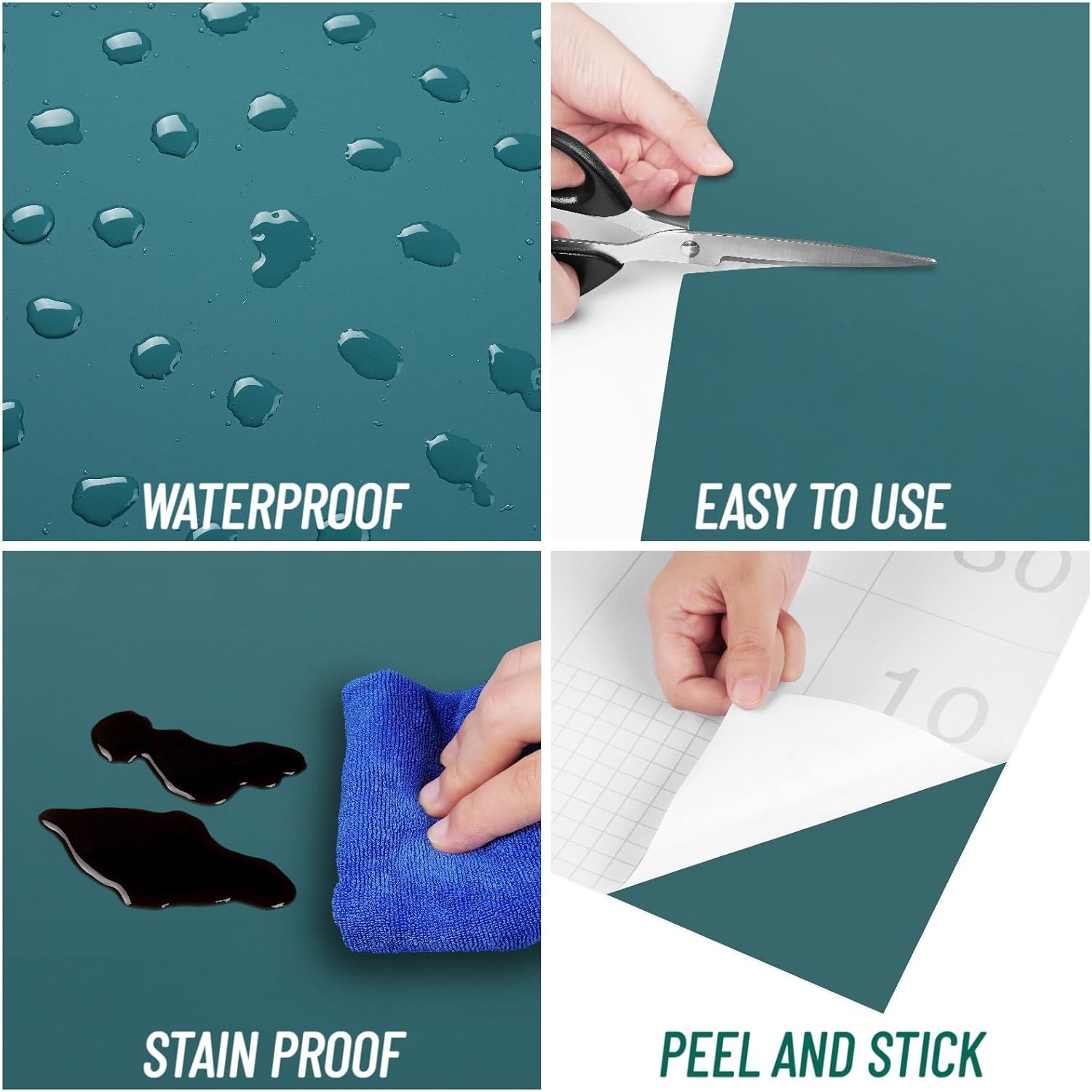 WATERPROOF

EASY TO USE

STAIN PROOF

30

10

PEEL AND STICK