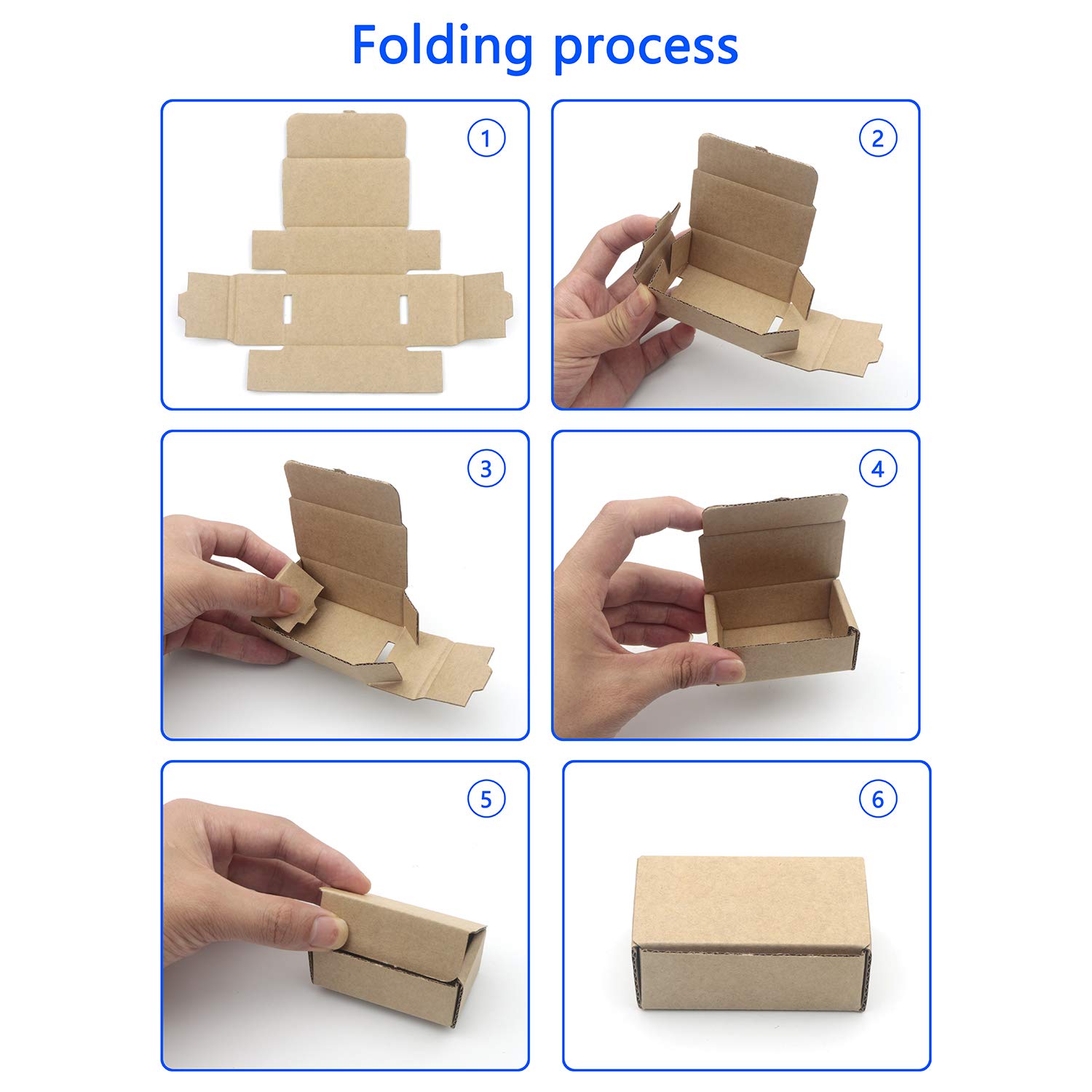 Folding process

1

2

3

4

5

6