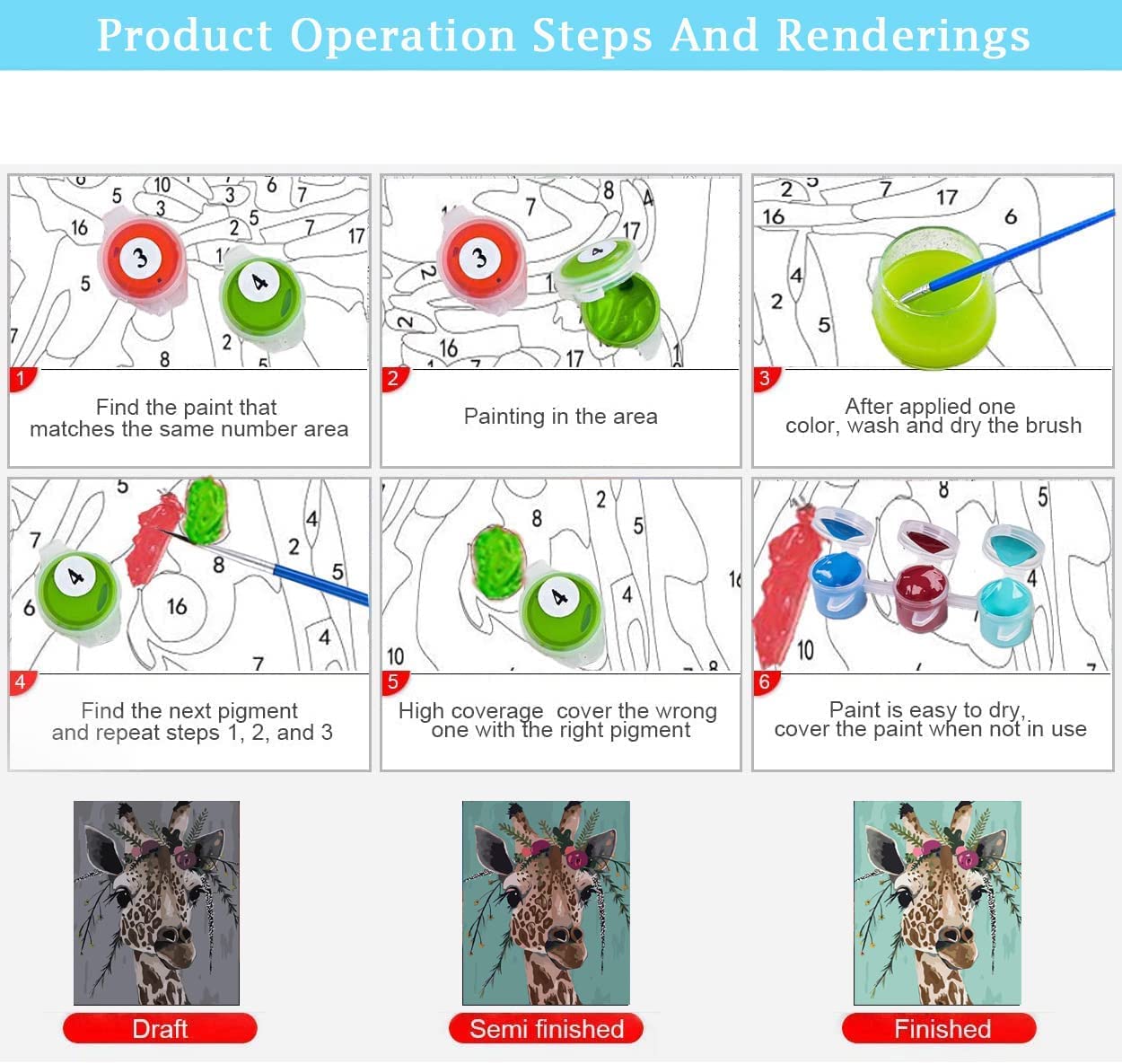 Product Operation Steps And Renderings

1
Find the paint that matches the same number area

2
Painting in the area

3
After applied one color, wash and dry the brush

4
Find the next pigment and repeat steps 1, 2, and 3

5
High coverage cover the wrong one with the right pigment

6
Paint is easy to dry, cover the paint when not in use

Draft

Semi finished

Finished