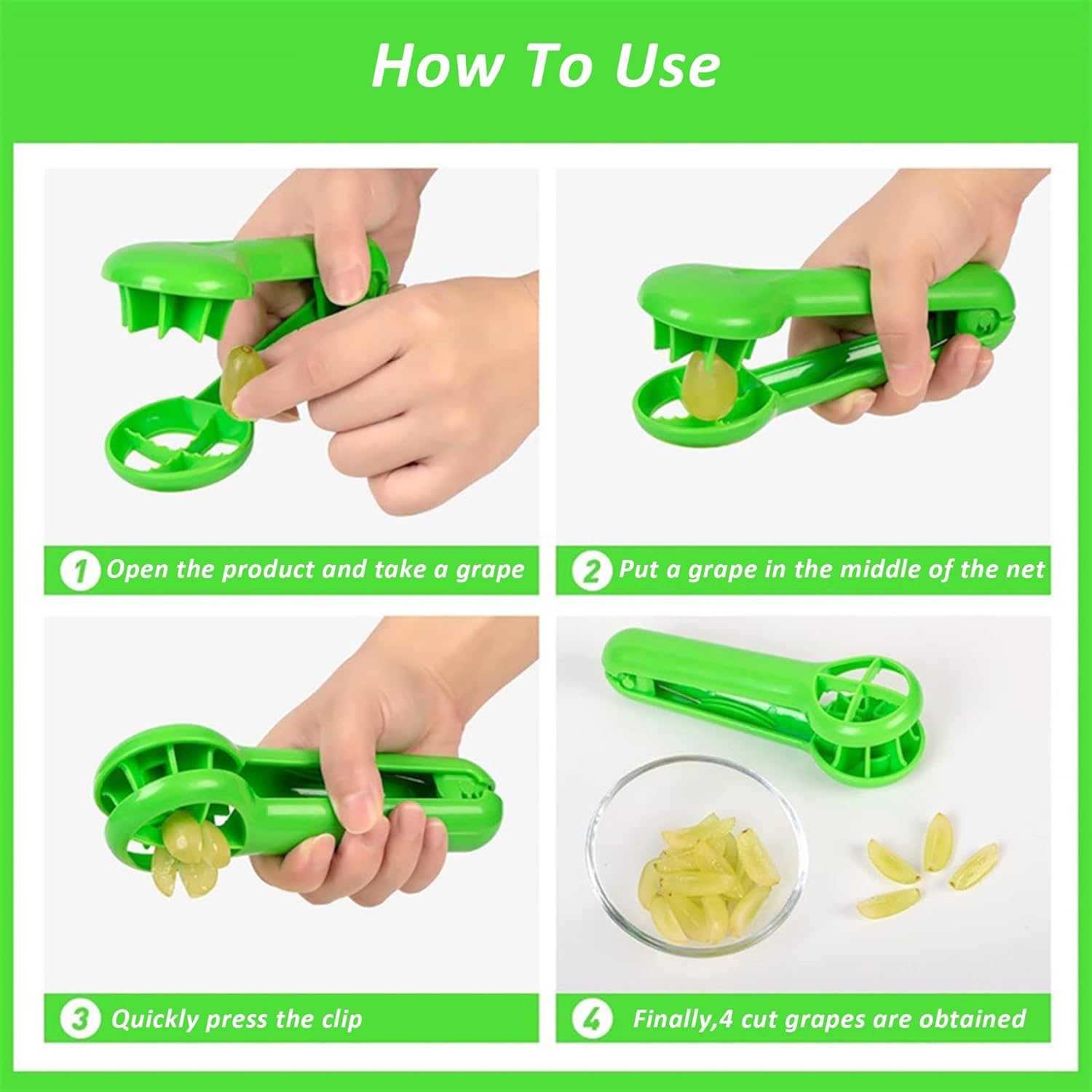 How To Use

1 Open the product and take a grape

2 Put a grape in the middle of the net

3 Quickly press the clip

4 Finally,4 cut grapes are obtained