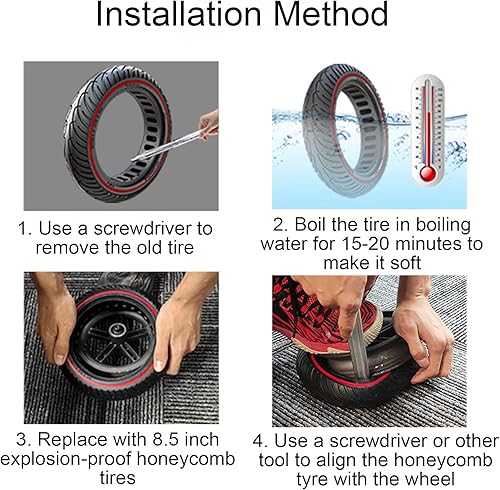 Installation Method

1. Use a screwdriver to remove the old tire

2. Boil the tire in boiling water for 15-20 minutes to make it soft

3. Replace with 8.5 inch explosion-proof honeycomb tires

4. Use a screwdriver or other tool to align the honeycomb tyre with the wheel