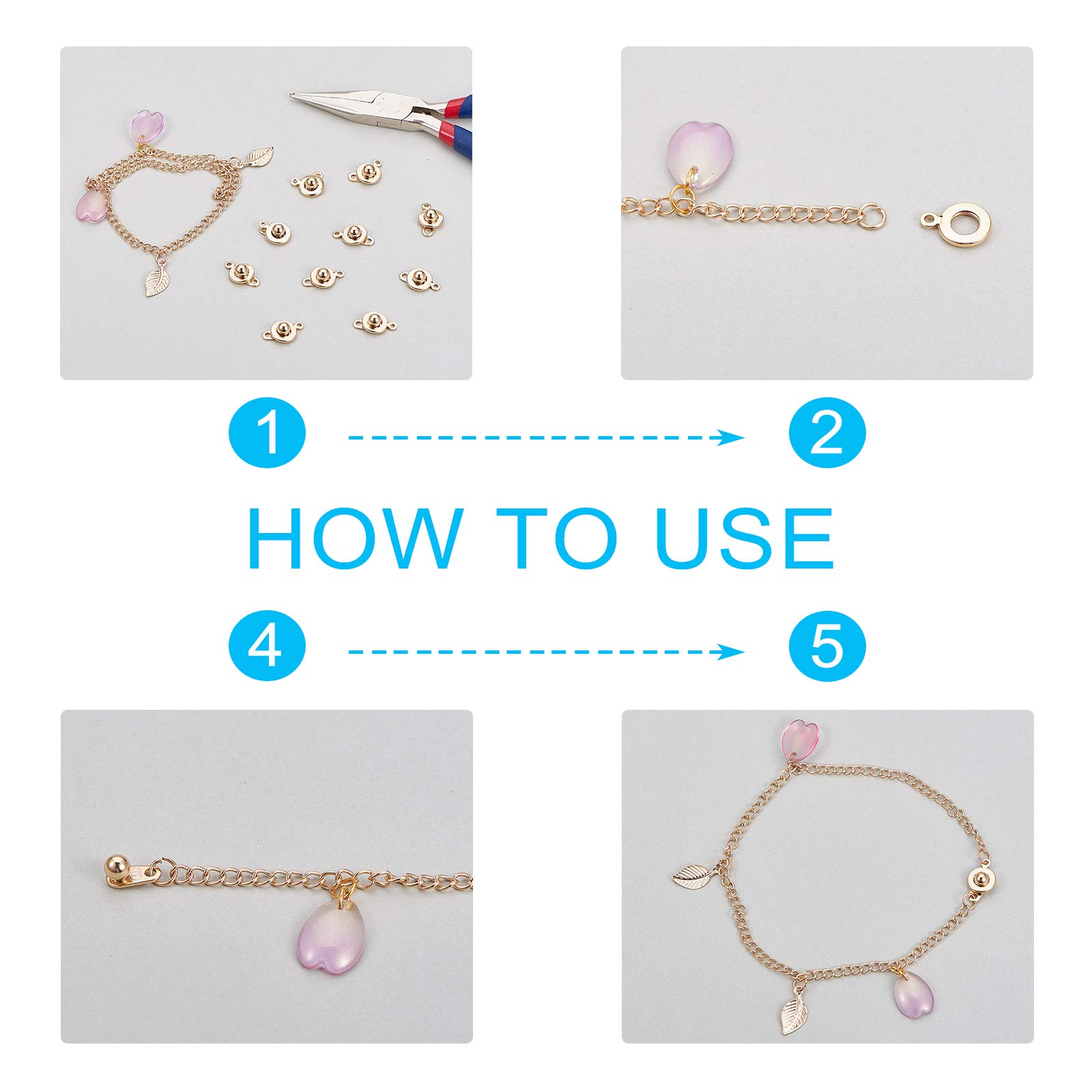 1

2

HOW TO USE

4

5