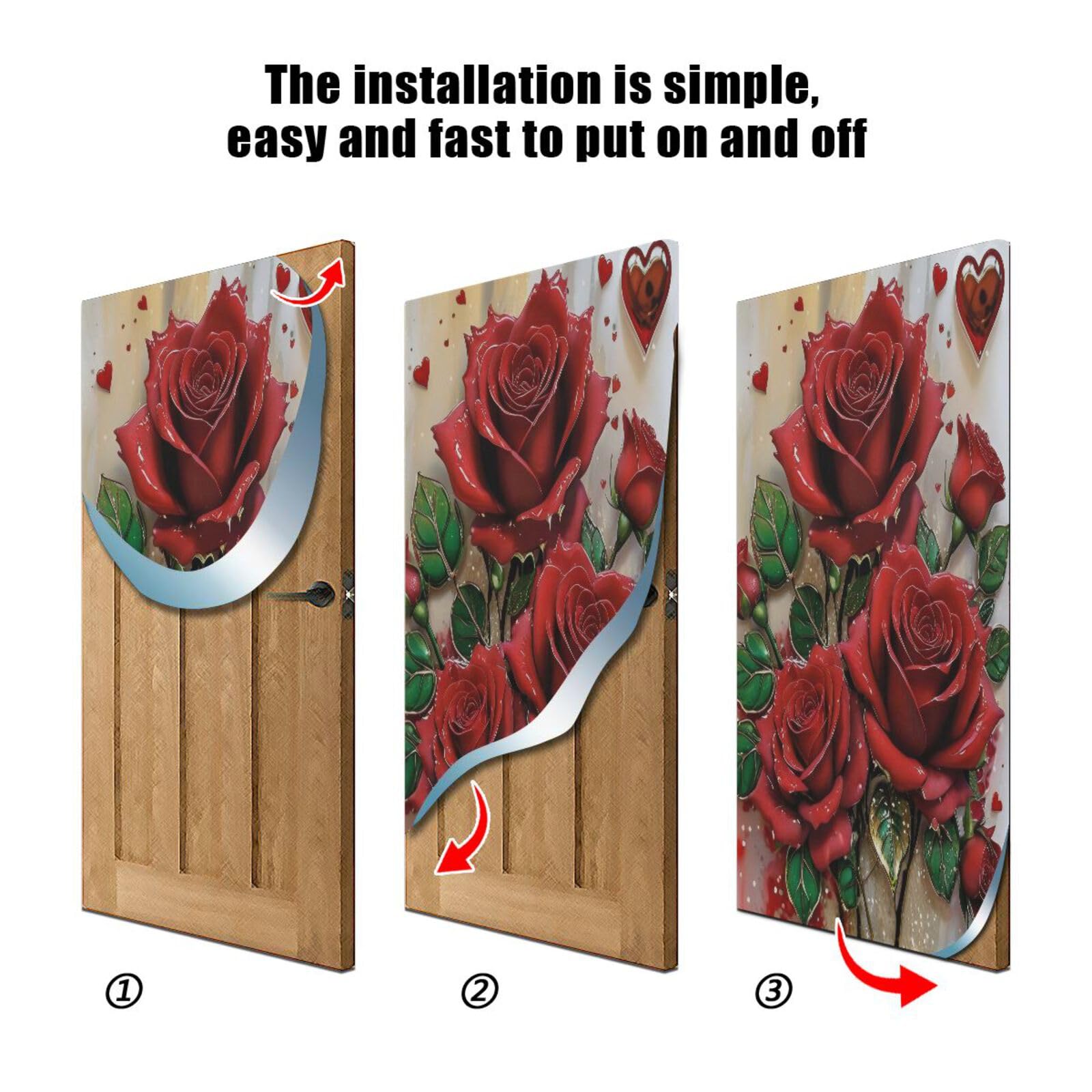 The installation is simple, easy and fast to put on and off

①

②

③