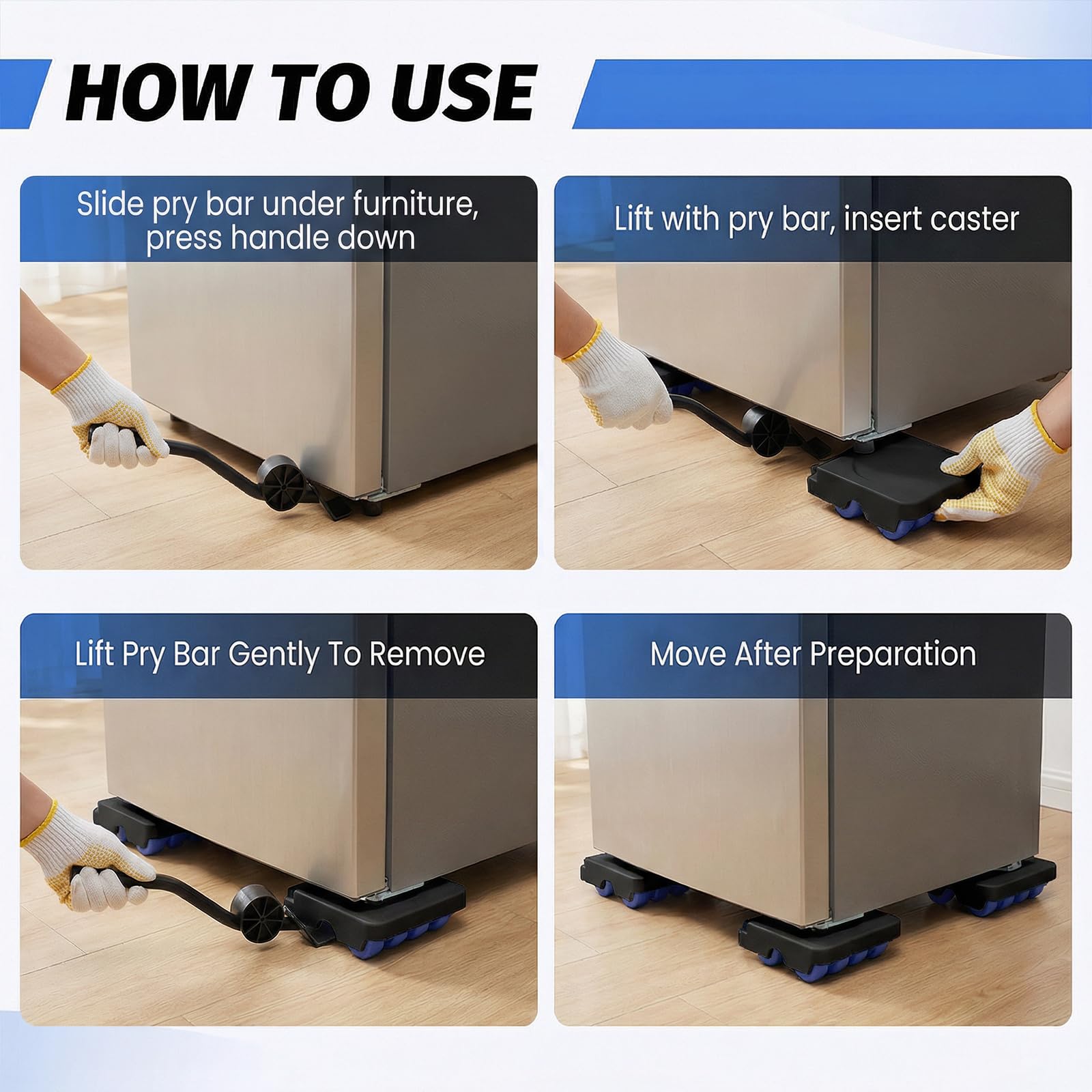 HOW TO USE

Slide pry bar under furniture, press handle down

Lift with pry bar, insert caster

Lift Pry Bar Gently To Remove

Move After Preparation