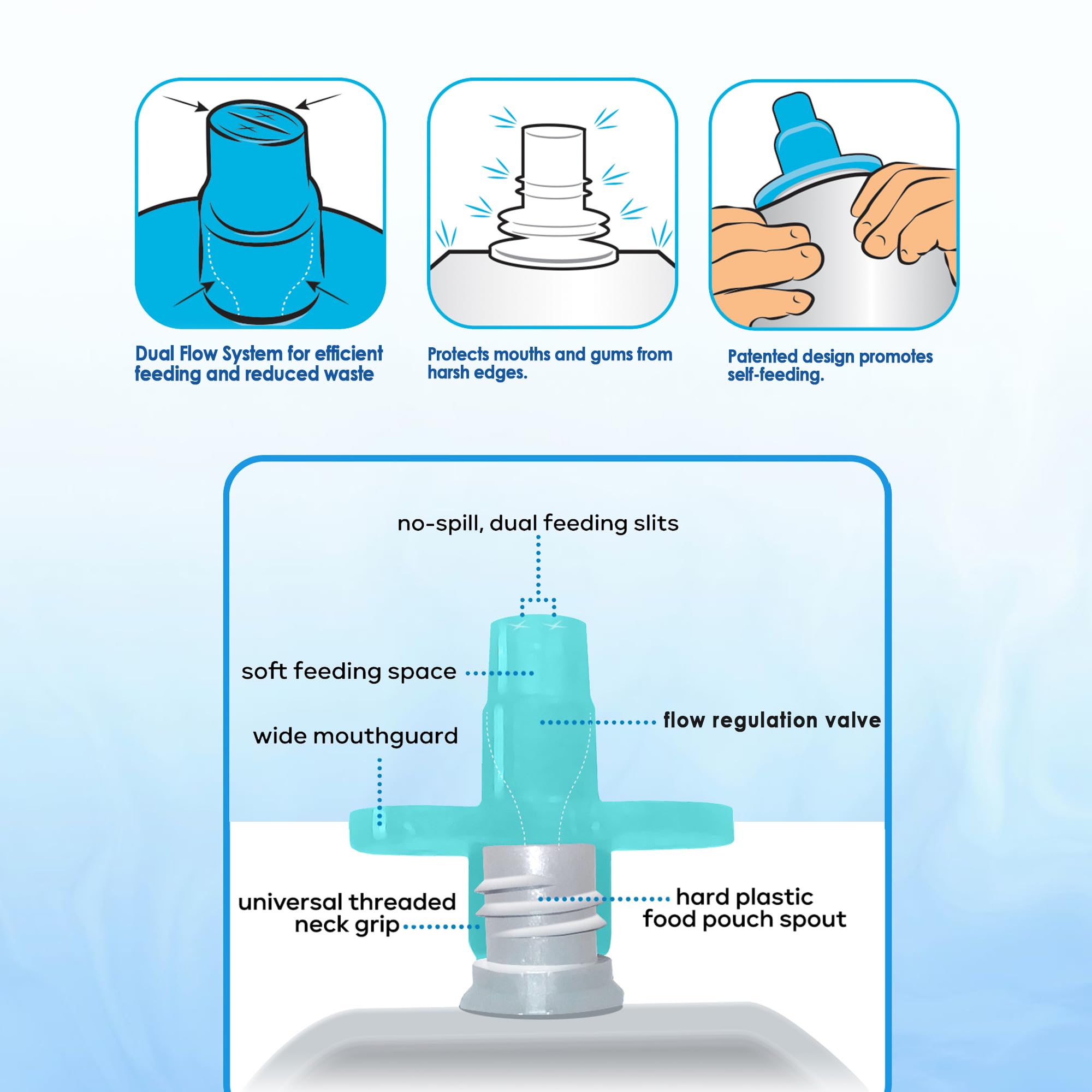 Dual Flow System for efficient feeding and reduced waste

Protects mouths and gums from harsh edges.

Patented design promotes self-feeding.

no-spill, dual feeding slits

soft feeding space

flow regulation valve

wide mouthguard

universal threaded neck grip

hard plastic food pouch spout