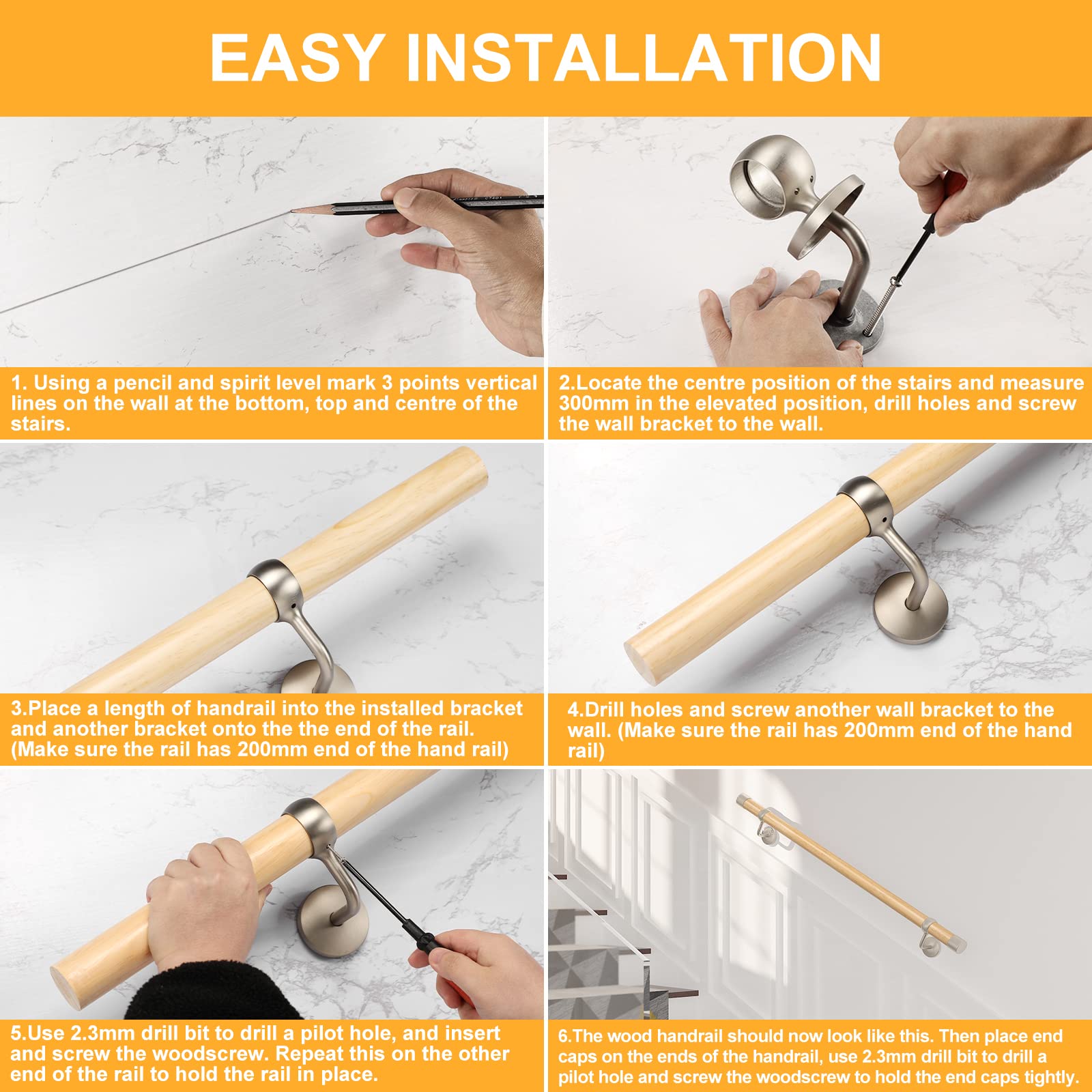 EASY INSTALLATION

1. Using a pencil and spirit level mark 3 points vertical lines on the wall at the bottom, top and centre of the stairs.

2.Locate the centre position of the stairs and measure 300mm in the elevated position, drill holes and screw the wall bracket to the wall.

3.Place a length of handrail into the installed bracket and another bracket onto the the end of the rail. (Make sure the rail has 200mm end of the hand rail)

4.Drill holes and screw another wall bracket to the wall. (Make sure the rail has 200mm end of the hand rail)

5.Use 2.3mm drill bit to drill a pilot hole, and insert and screw the woodscrew. Repeat this on the other end of the rail to hold the rail in place.

6.The wood handrail should now look like this. Then place end caps on the ends of the handrail, use 2.3mm drill bit to drill a pilot hole and screw the woodscrew to hold the end caps tightly.