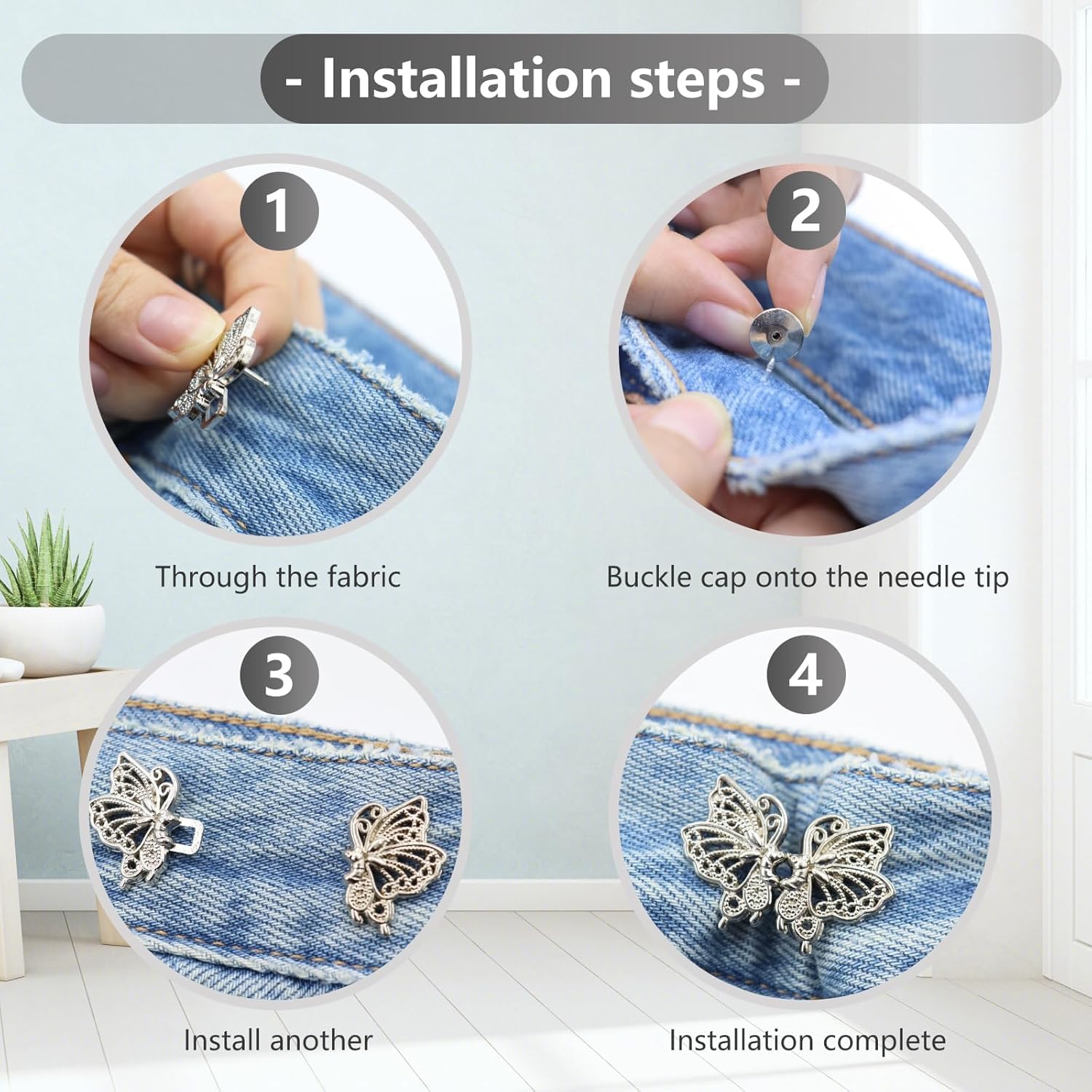 - Installation steps -

1

Through the fabric

2

Buckle cap onto the needle tip

3

Install another

4

Installation complete