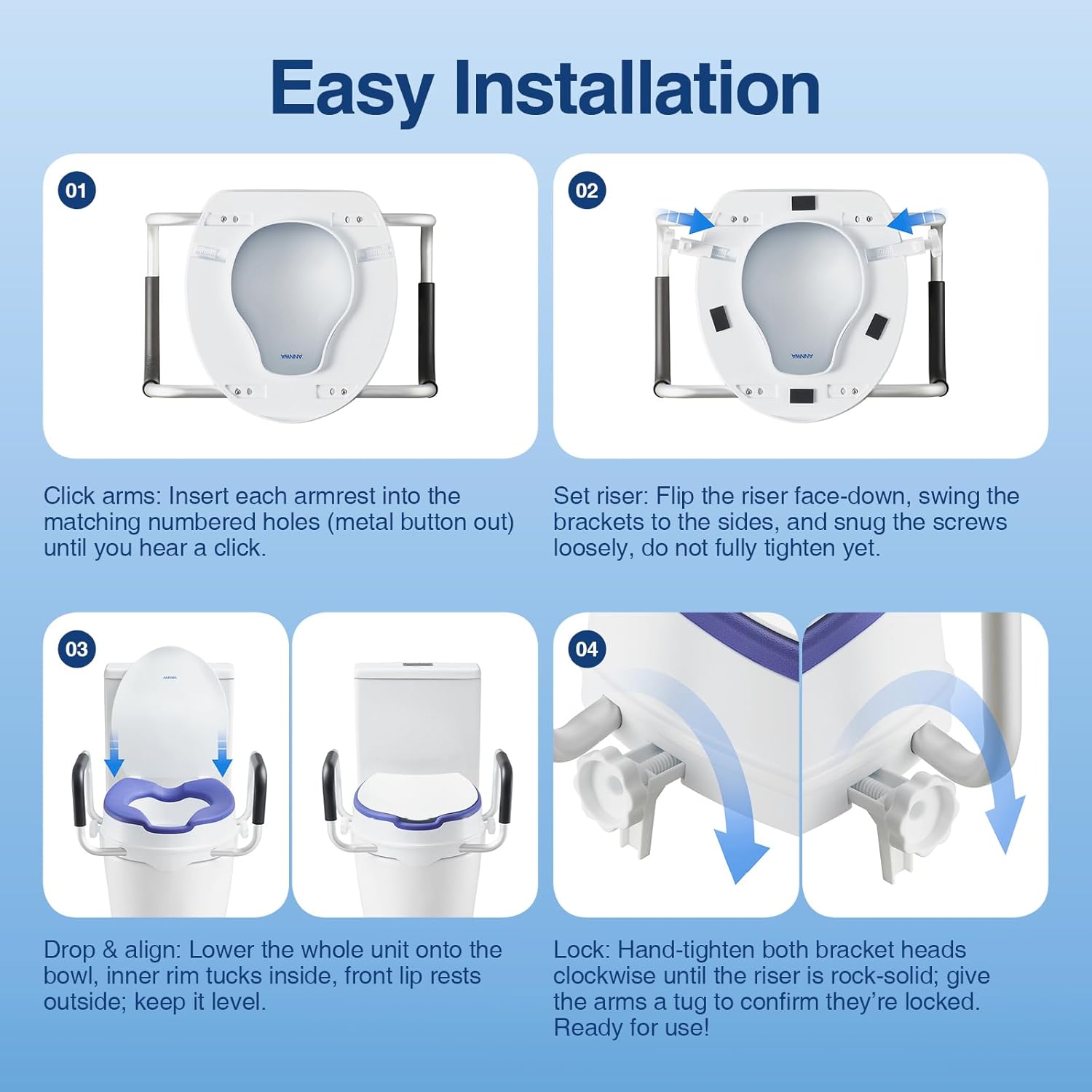 Easy Installation

01

ANNWA

Click arms: Insert each armrest into the matching numbered holes (metal button out) until you hear a click.

02

ANNWA

Set riser: Flip the riser face-down, swing the brackets to the sides, and snug the screws loosely, do not fully tighten yet.

03

ANNWA

Drop & align: Lower the whole unit onto the bowl, inner rim tucks inside, front lip rests outside; keep it level.

04

Lock: Hand-tighten both bracket heads clockwise until the riser is rock-solid; give the arms a tug to confirm they're locked. Ready for use!