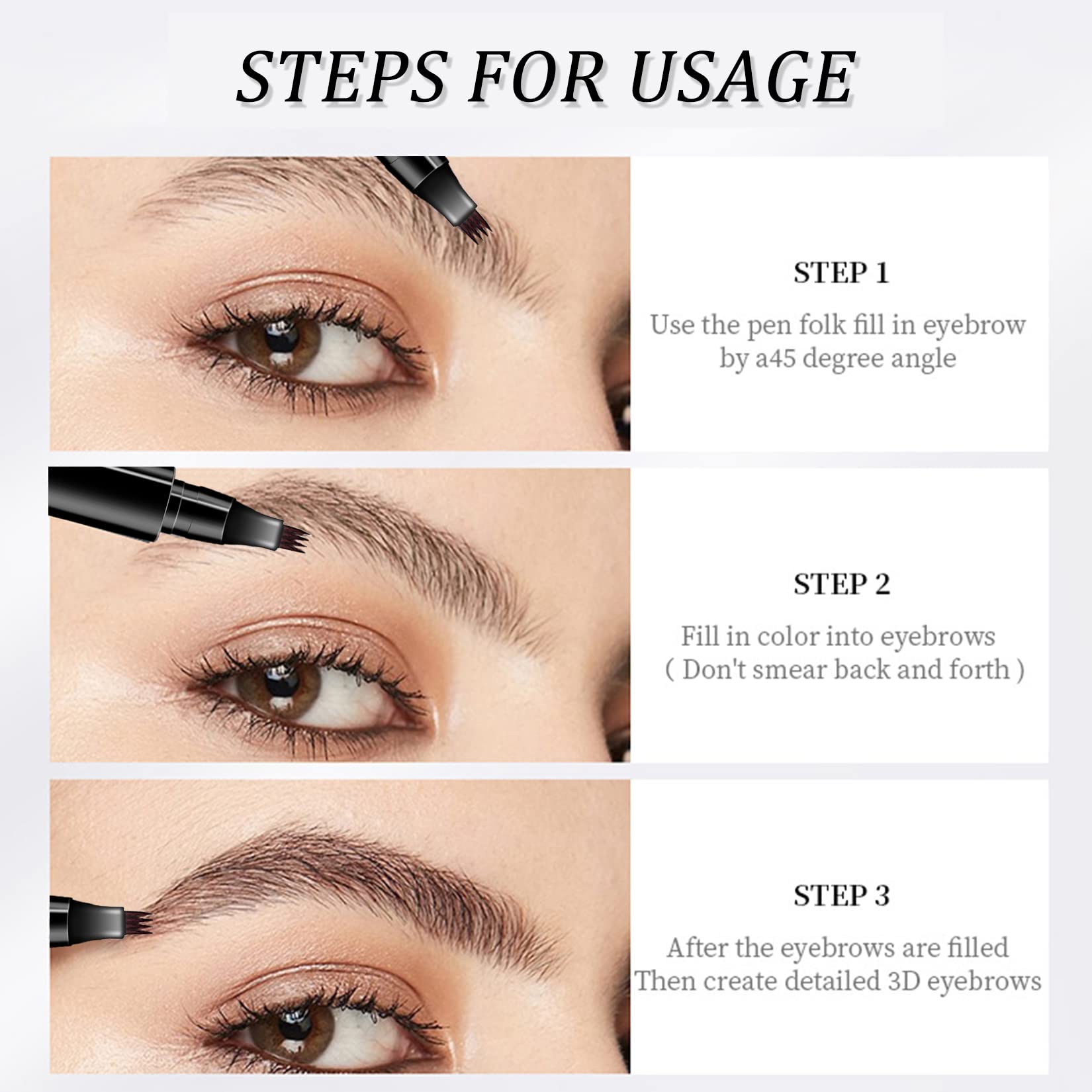 STEPS FOR USAGE

STEP 1

Use the pen folk fill in eyebrow by a45 degree angle

STEP 2

Fill in color into eyebrows ( Don't smear back and forth )

STEP 3

After the eyebrows are filled Then create detailed 3D eyebrows