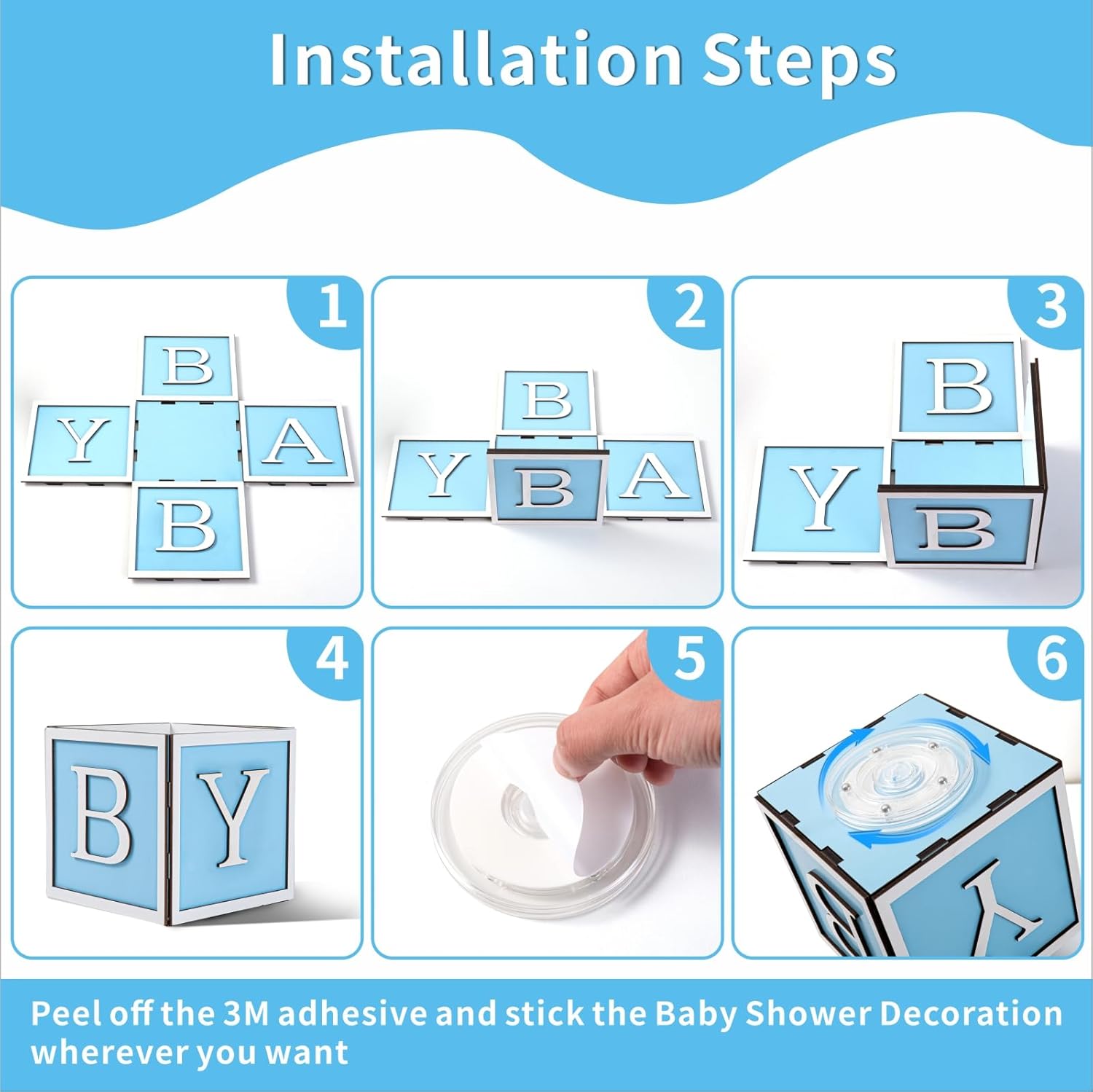 Installation Steps

1

B
Y
A
B

2

B
Y
B
A

3

B
Y
B

4

B
Y

5

6

Y

Peel off the 3M adhesive and stick the Baby Shower Decoration wherever you want