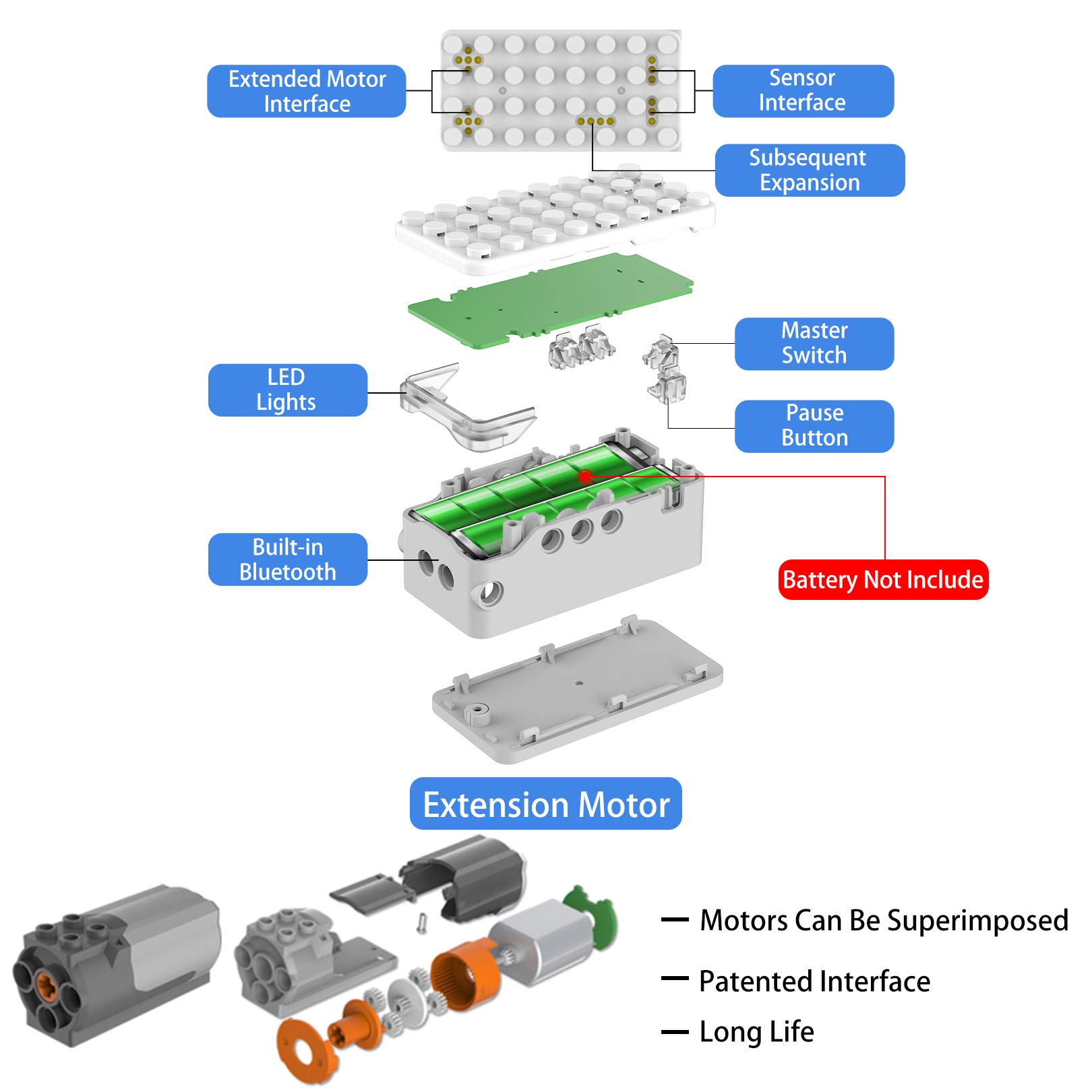 Extended Motor Interface

Sensor Interface

Subsequent Expansion

Master Switch

LED Lights

Pause Button

Built-in Bluetooth

Battery Not Include

Extension Motor

— Motors Can Be Superimposed

— Patented Interface

— Long Life