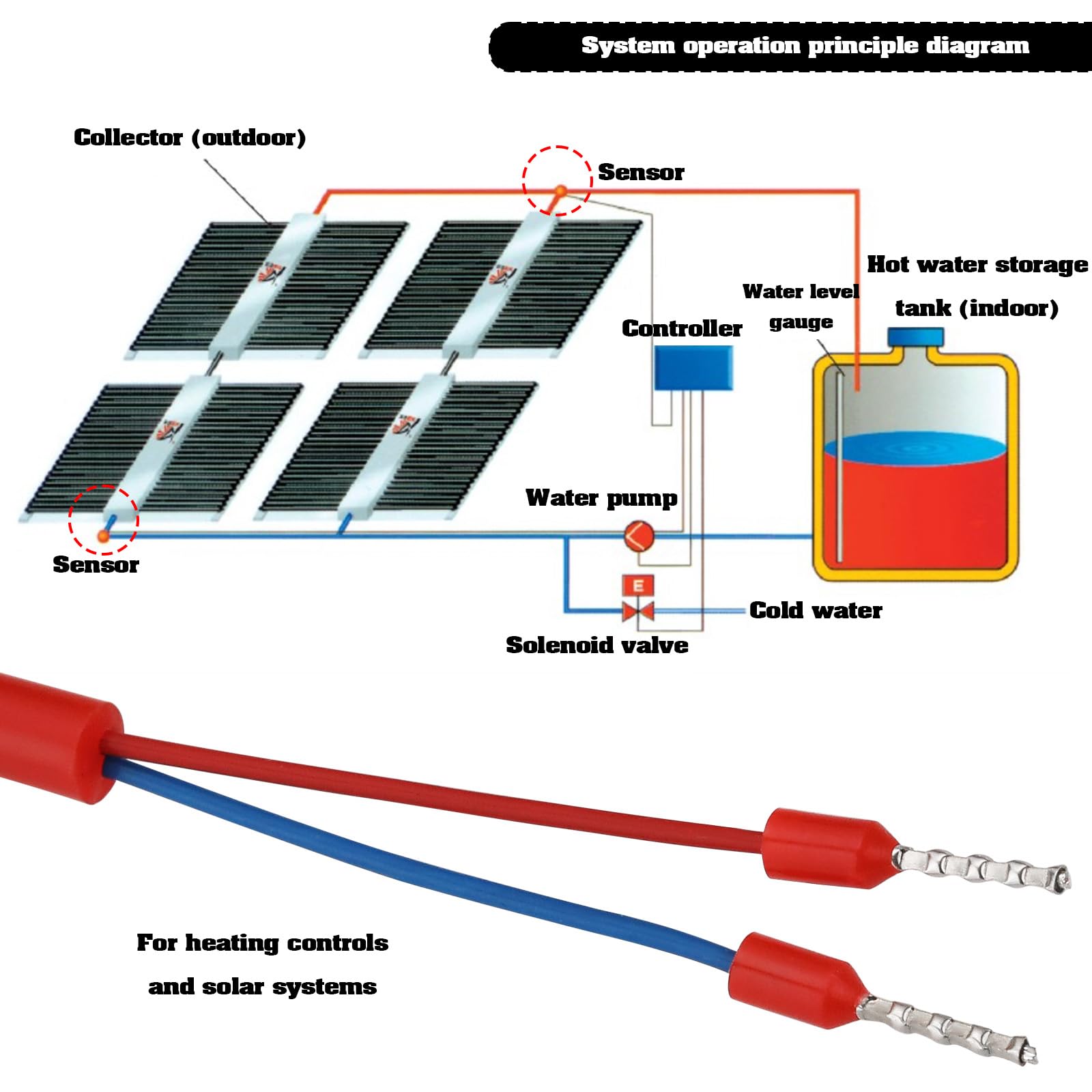 System operation principle diagram

Collector (outdoor)

Sensor

Hot water storage tank (indoor)

Water level gauge

Controller

Water pump

Sensor

E

Cold water

Solenoid valve

For heating controls and solar systems