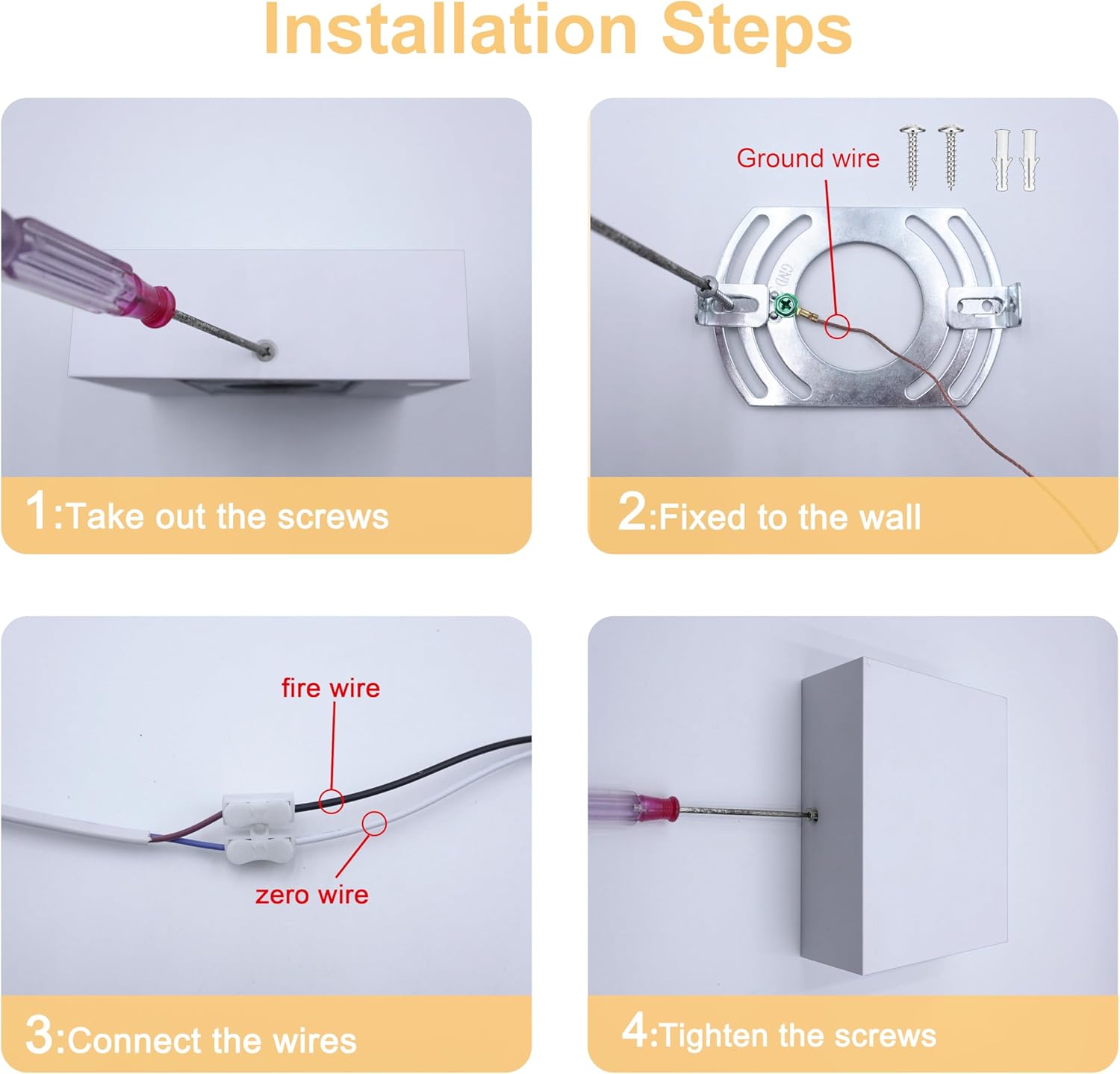 Installation Steps

1:Take out the screws

Ground wire

GND

2:Fixed to the wall

fire wire

zero wire

3:Connect the wires

4:Tighten the screws