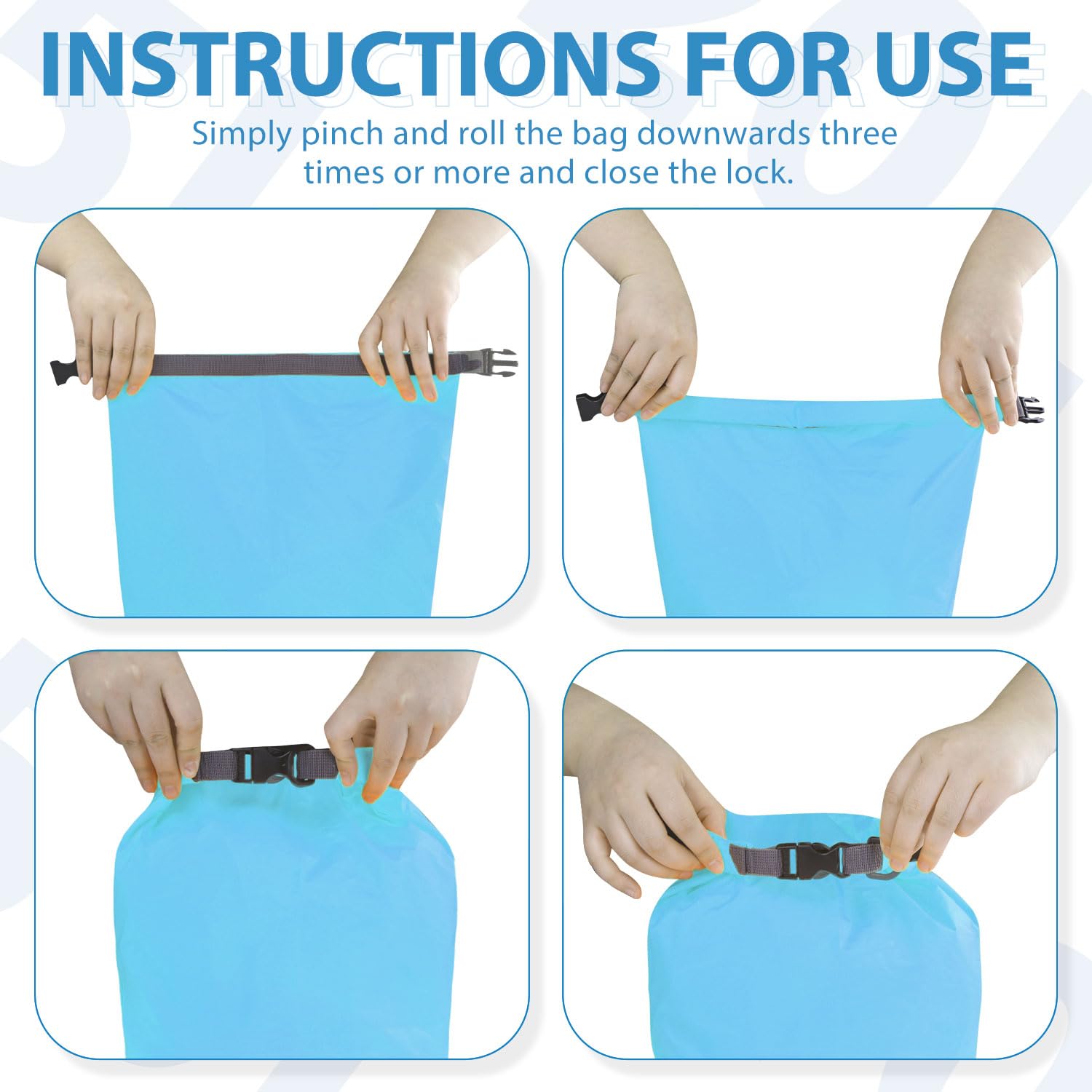 INSTRUCTIONS FOR USE

Simply pinch and roll the bag downwards three times or more and close the lock.