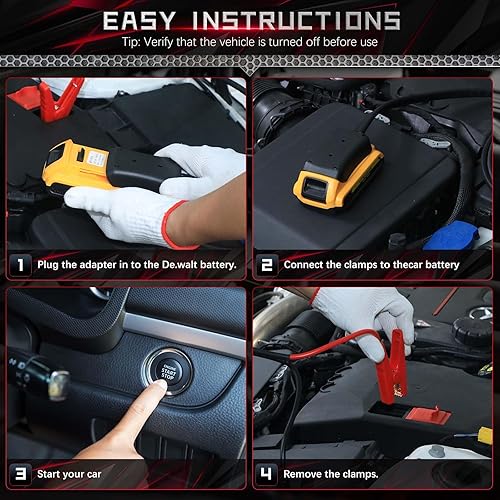 EASY INSTRUCTIONS
Tip: Verify that the vehicle is turned off before use

1 Plug the adapter in to the De.walt battery.

2 Connect the clamps to thecar battery

ENGINE START STOP

3 Start your car

4 Remove the clamps.