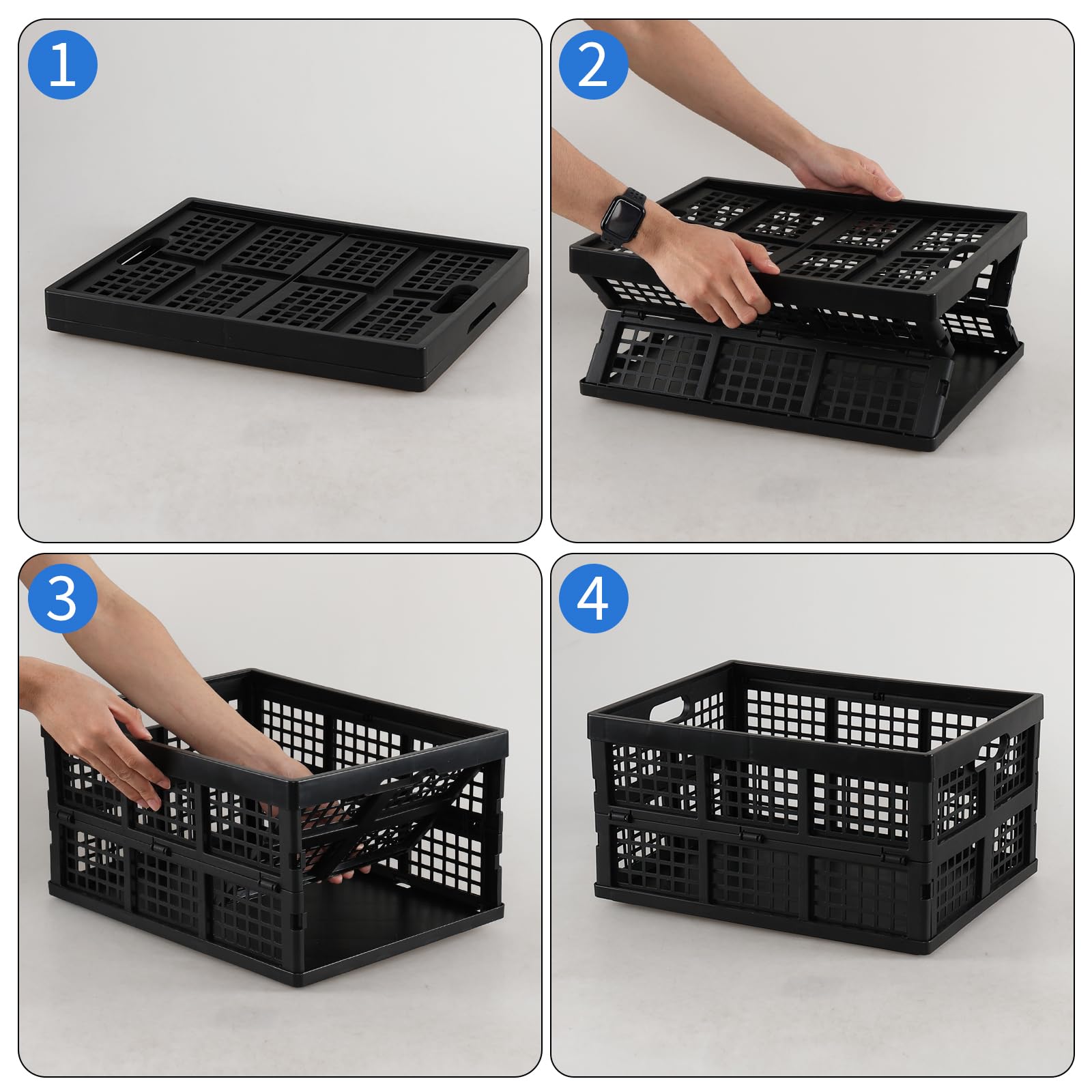 1

2

3

4