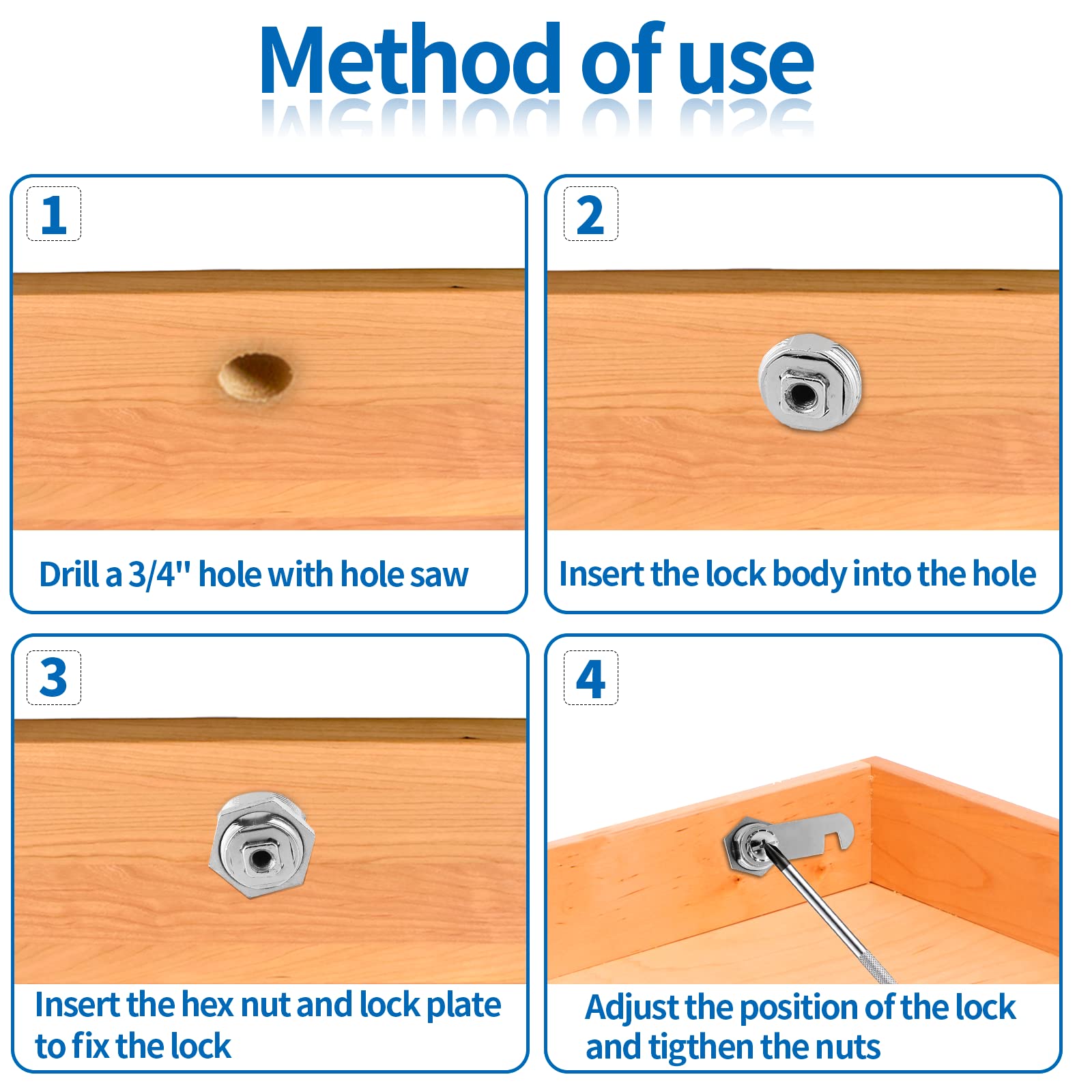 Method of use

1

Drill a 3/4" hole with hole saw

2

Insert the lock body into the hole

3

Insert the hex nut and lock plate to fix the lock

4

Adjust the position of the lock and tigthen the nuts