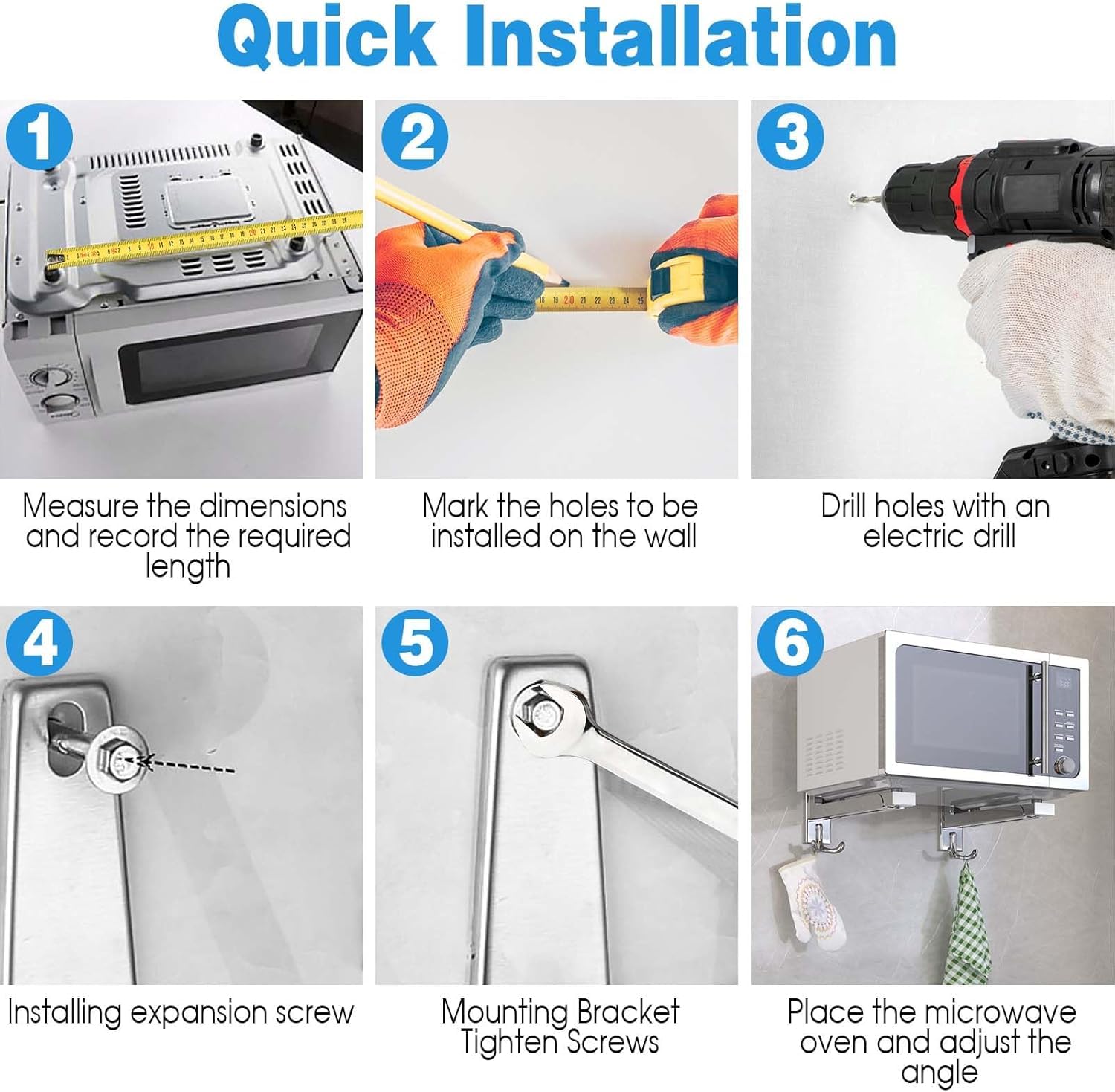 Quick Installation

1

Measure the dimensions and record the required length

2

Mark the holes to be installed on the wall

3

Drill holes with an electric drill

4

Installing expansion screw

5

Mounting Bracket Tighten Screws

6

Place the microwave oven and adjust the angle