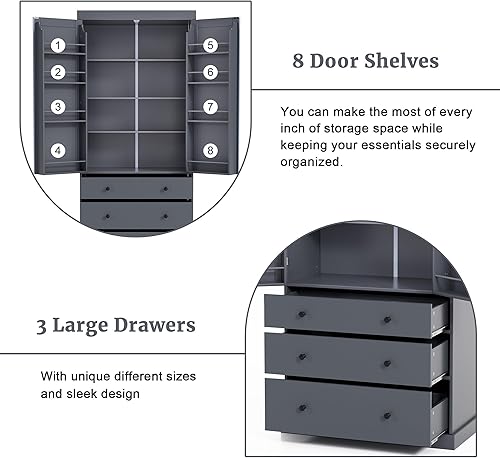 1
2
3
4
5
6
7
8

8 Door Shelves

You can make the most of every inch of storage space while keeping your essentials securely organized.

3 Large Drawers

With unique different sizes and sleek design