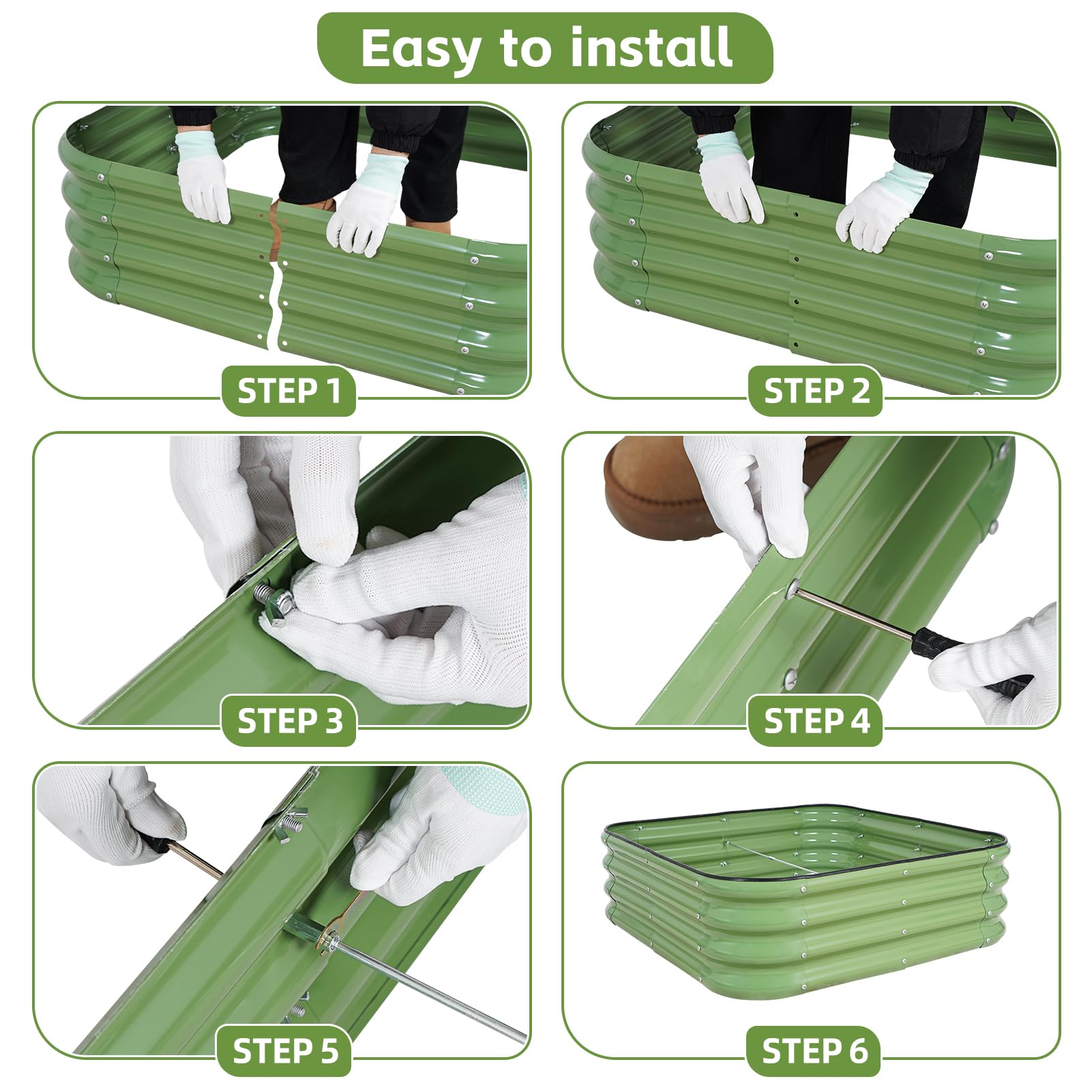 Easy to install

STEP 1

STEP 2

STEP 3

STEP 4

STEP 5

STEP 6