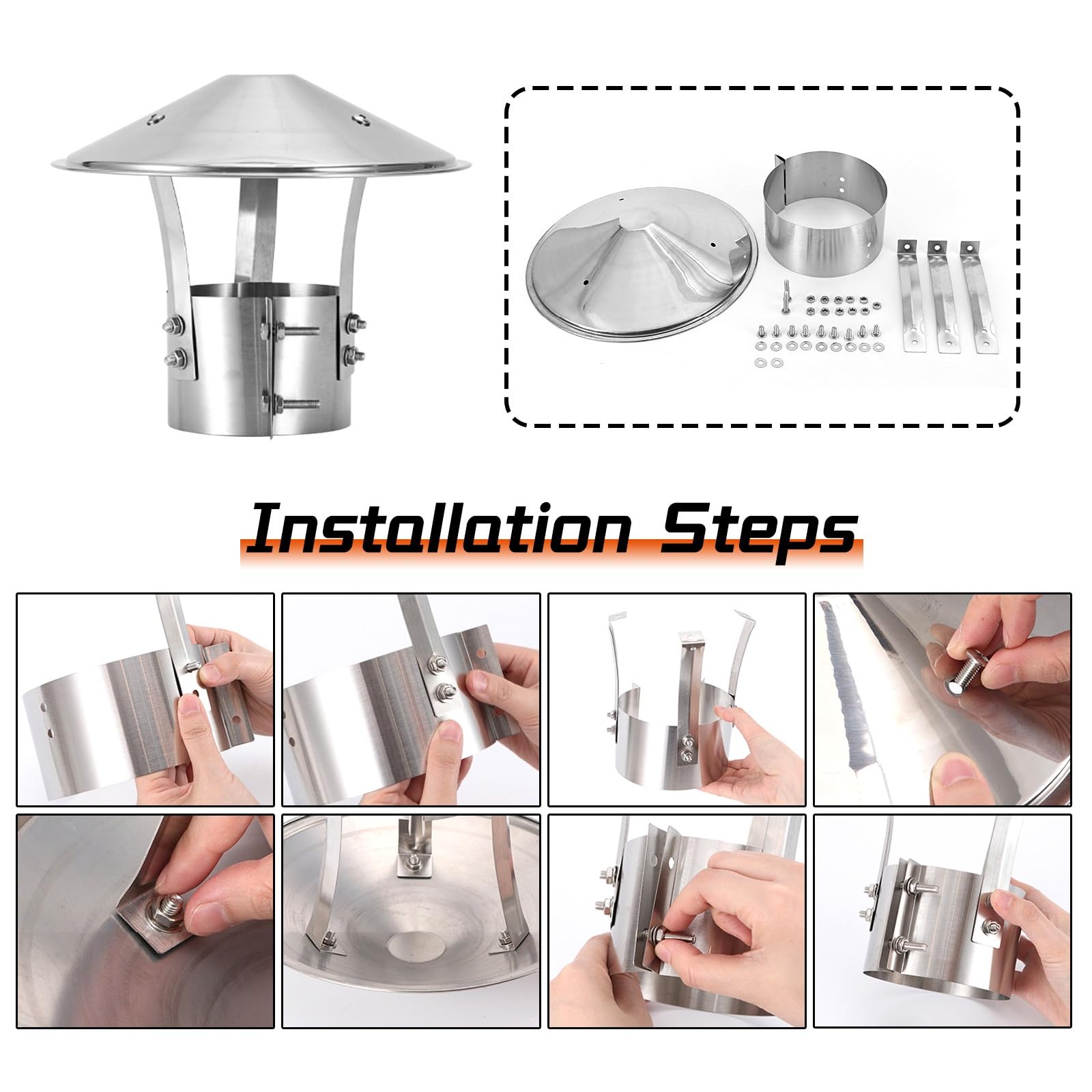 Installation Steps