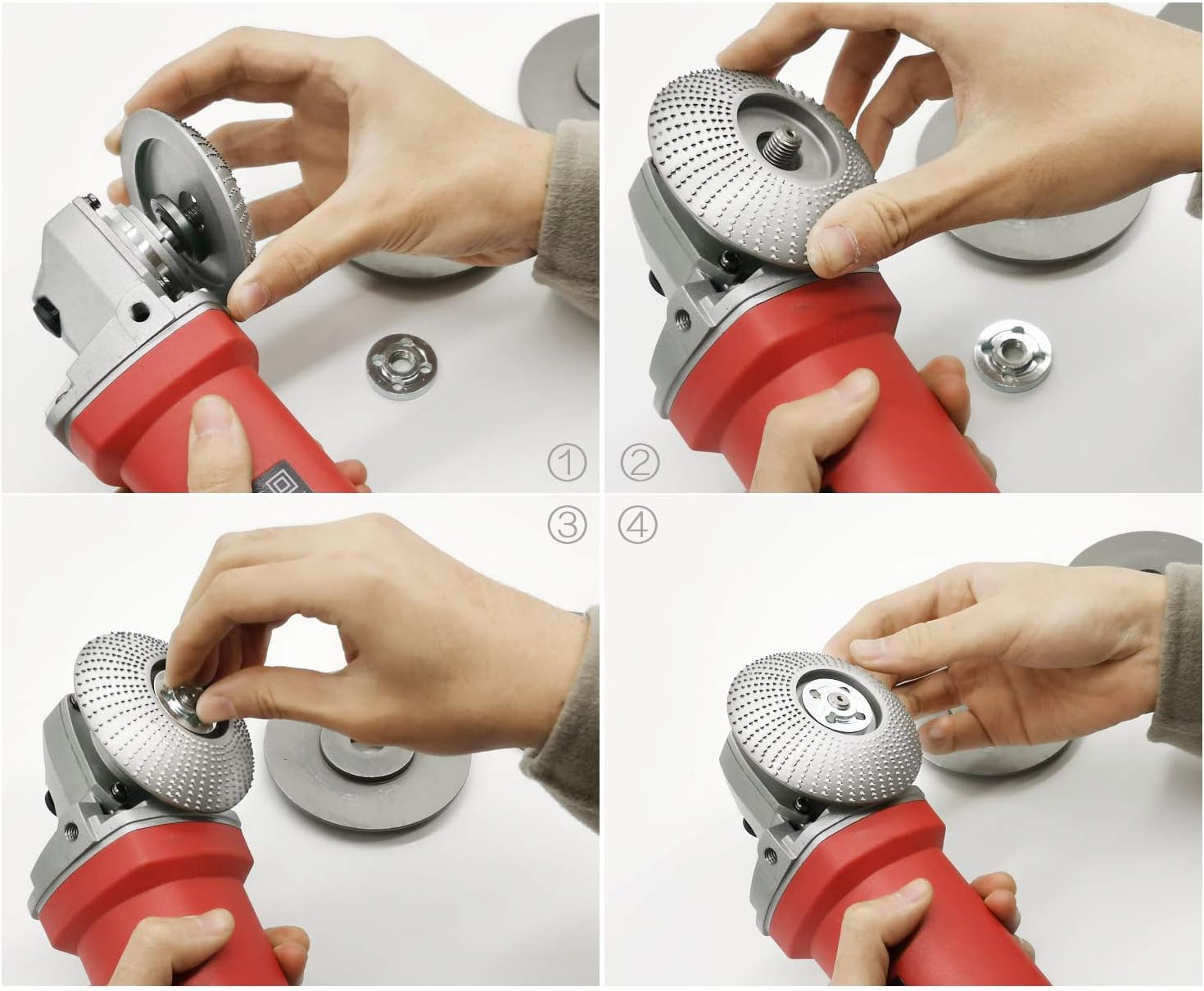 ①

②

③

④