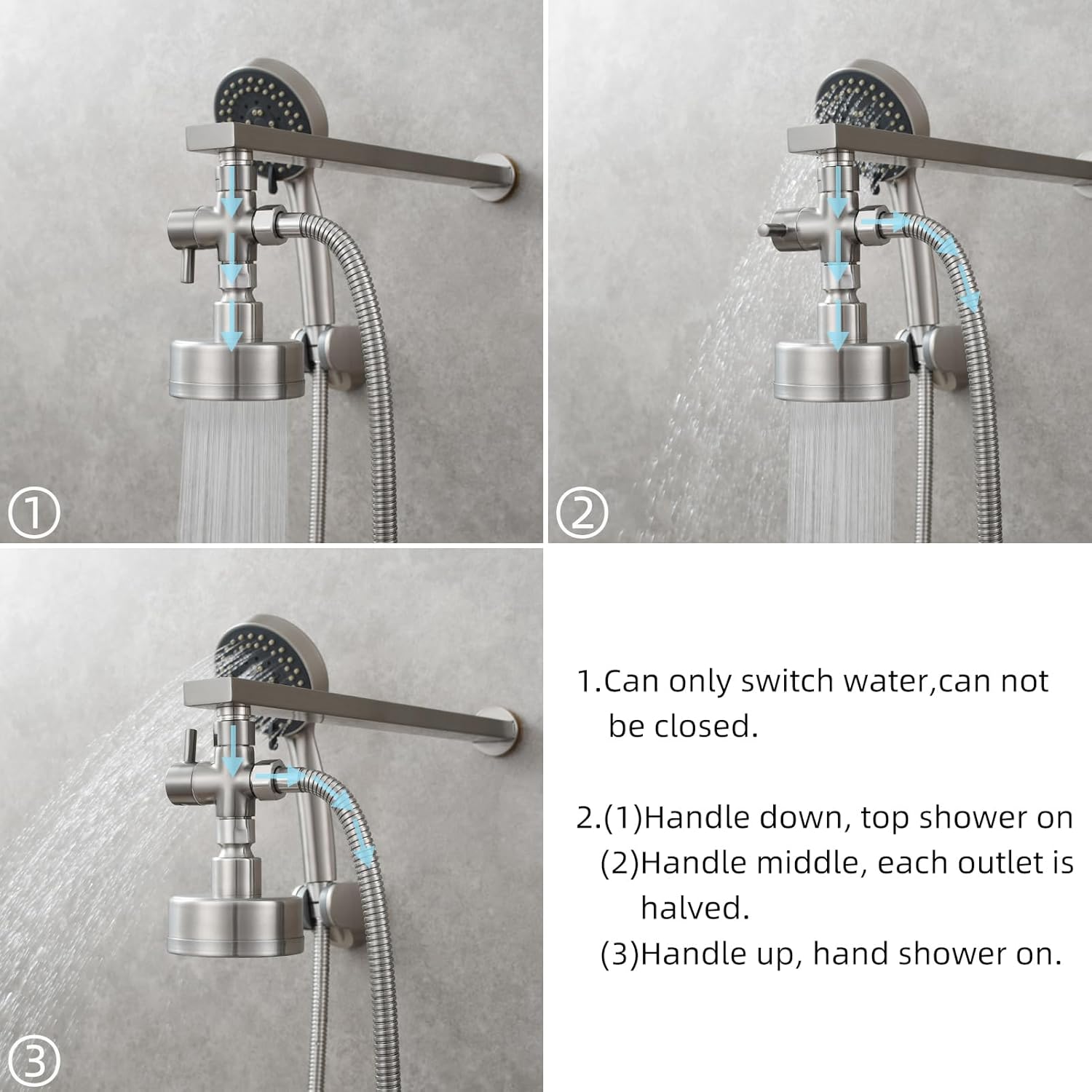 ①

②

③

1.Can only switch water,can not be closed.

2.(1)Handle down, top shower on
(2)Handle middle, each outlet is halved.
(3)Handle up, hand shower on.