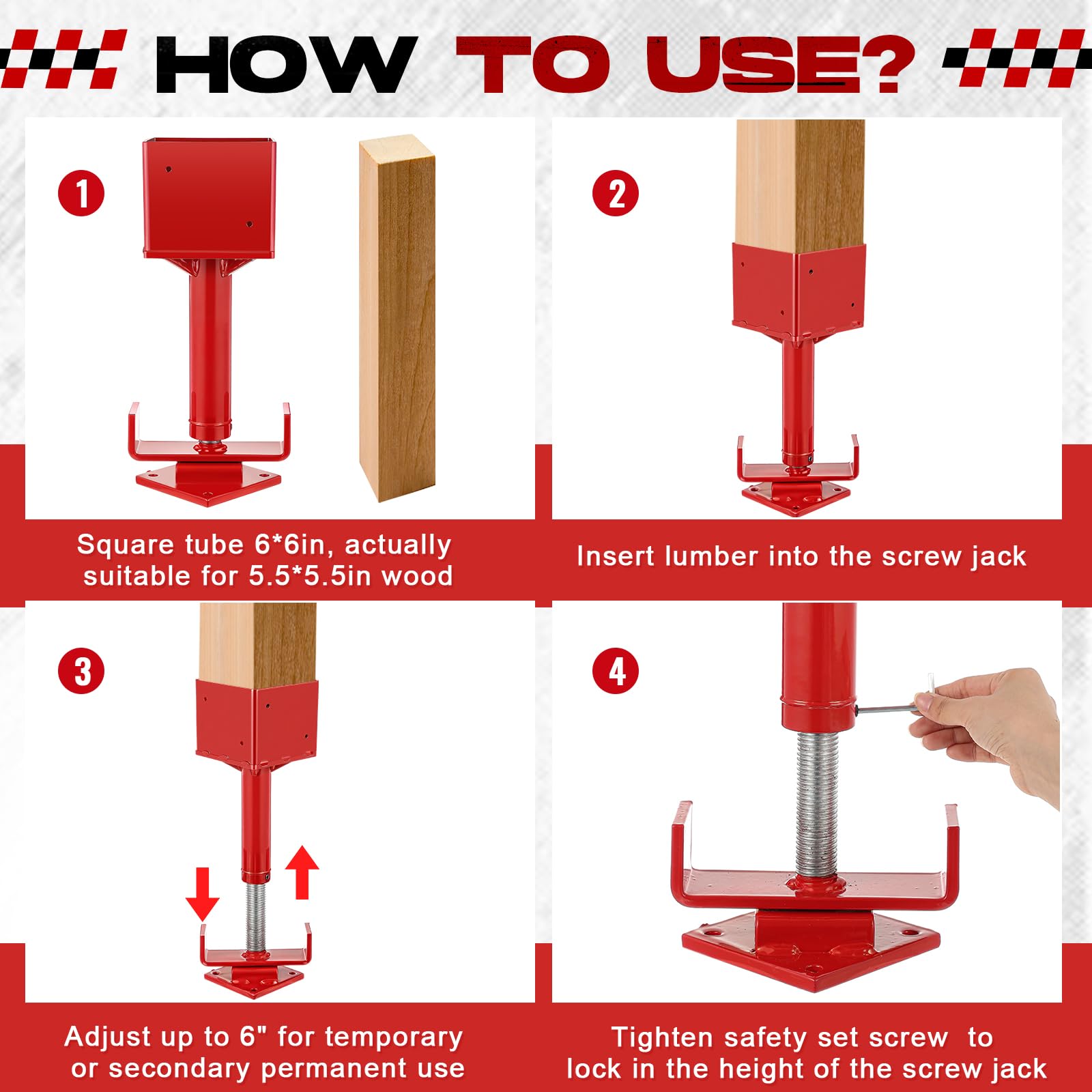 HOW TO USE?

1

Square tube 6*6in, actually suitable for 5.5*5.5in wood

2

Insert lumber into the screw jack

3

Adjust up to 6" for temporary or secondary permanent use

4

Tighten safety set screw to lock in the height of the screw jack