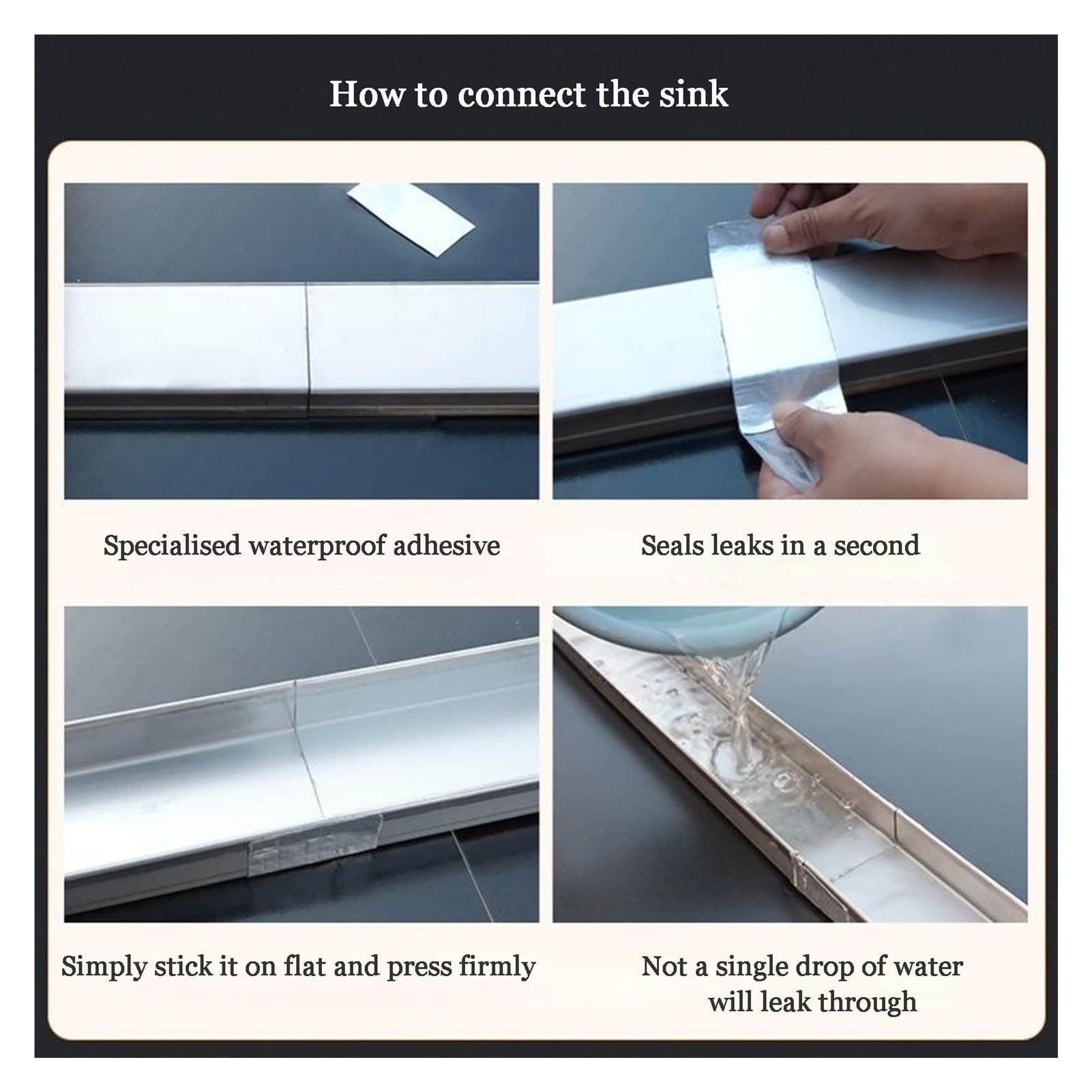 How to connect the sink

Specialised waterproof adhesive

Seals leaks in a second

Simply stick it on flat and press firmly

Not a single drop of water will leak through