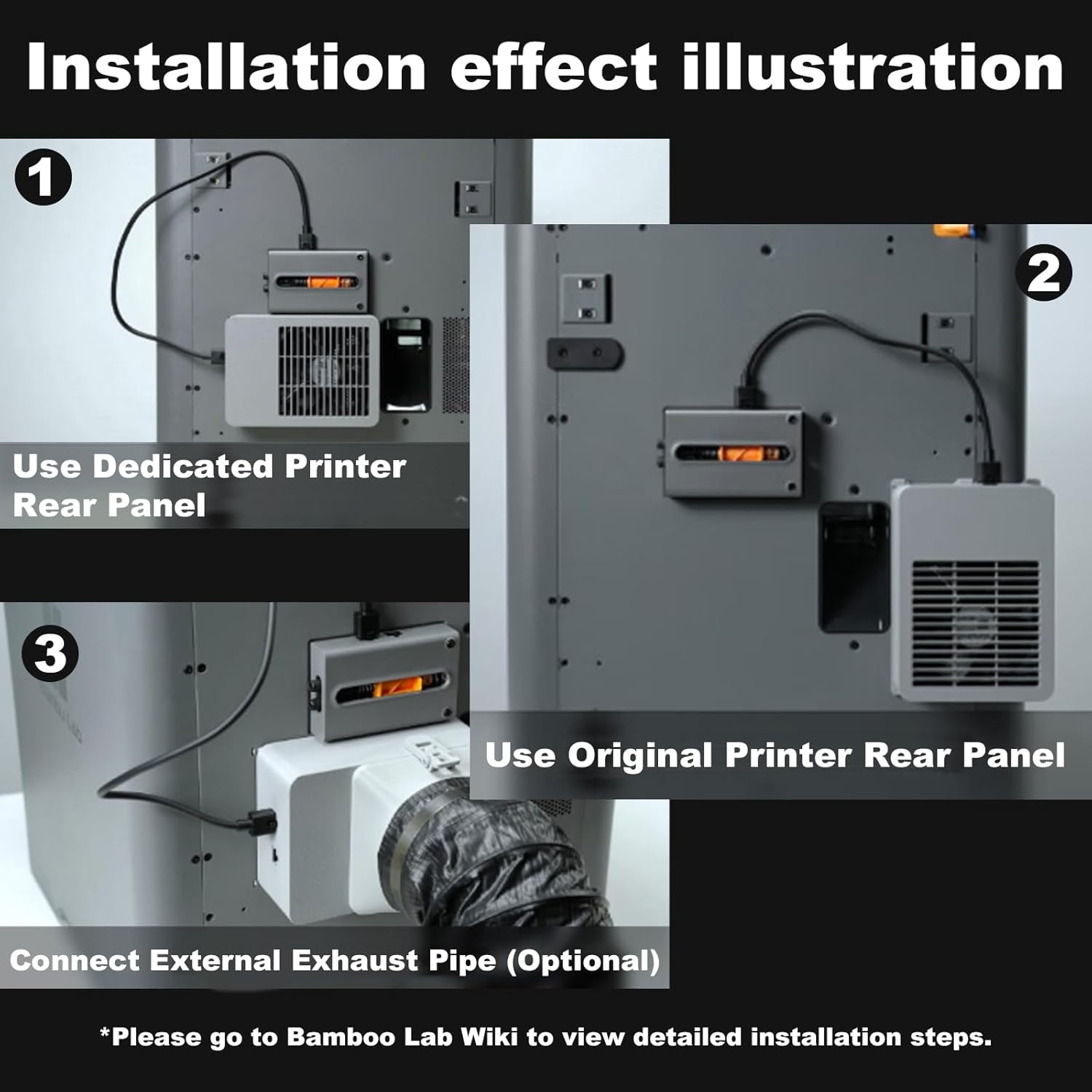 Installation effect illustration

1

Use Dedicated Printer Rear Panel

2

Use Original Printer Rear Panel

3

Connect External Exhaust Pipe (Optional)

*Please go to Bamboo Lab Wiki to view detailed installation steps.