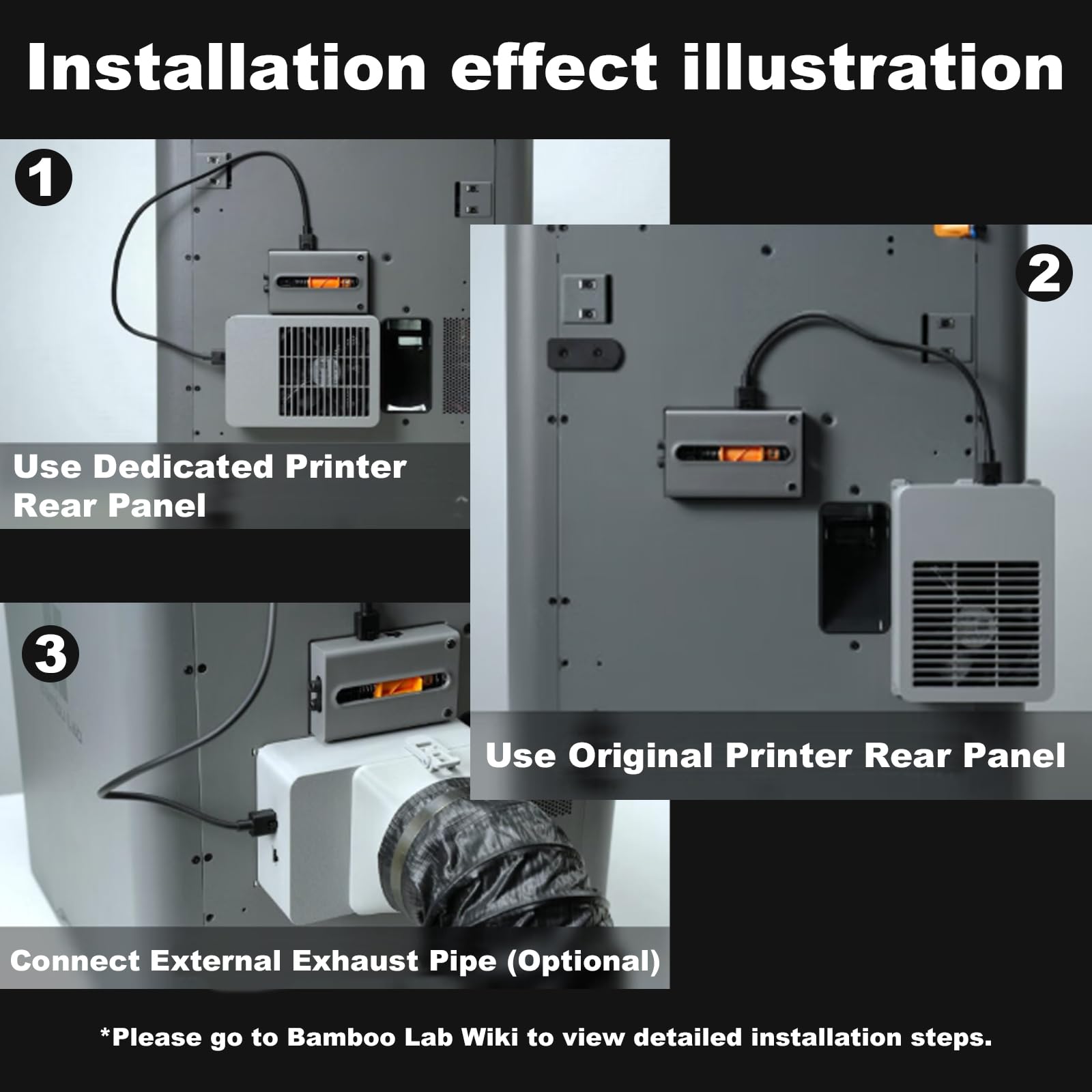 Installation effect illustration

1

Use Dedicated Printer Rear Panel

2

Use Original Printer Rear Panel

3

Connect External Exhaust Pipe (Optional)

*Please go to Bamboo Lab Wiki to view detailed installation steps.