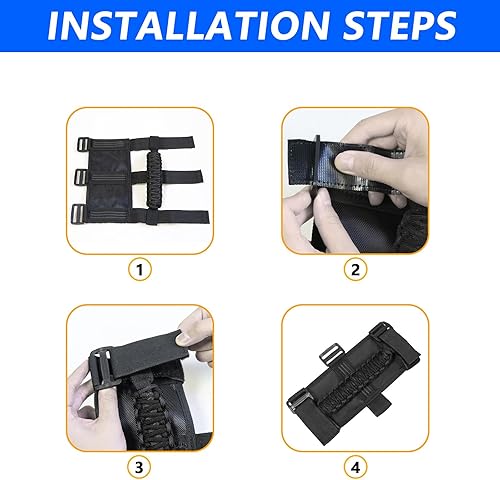 INSTALLATION STEPS

1

2

3

4